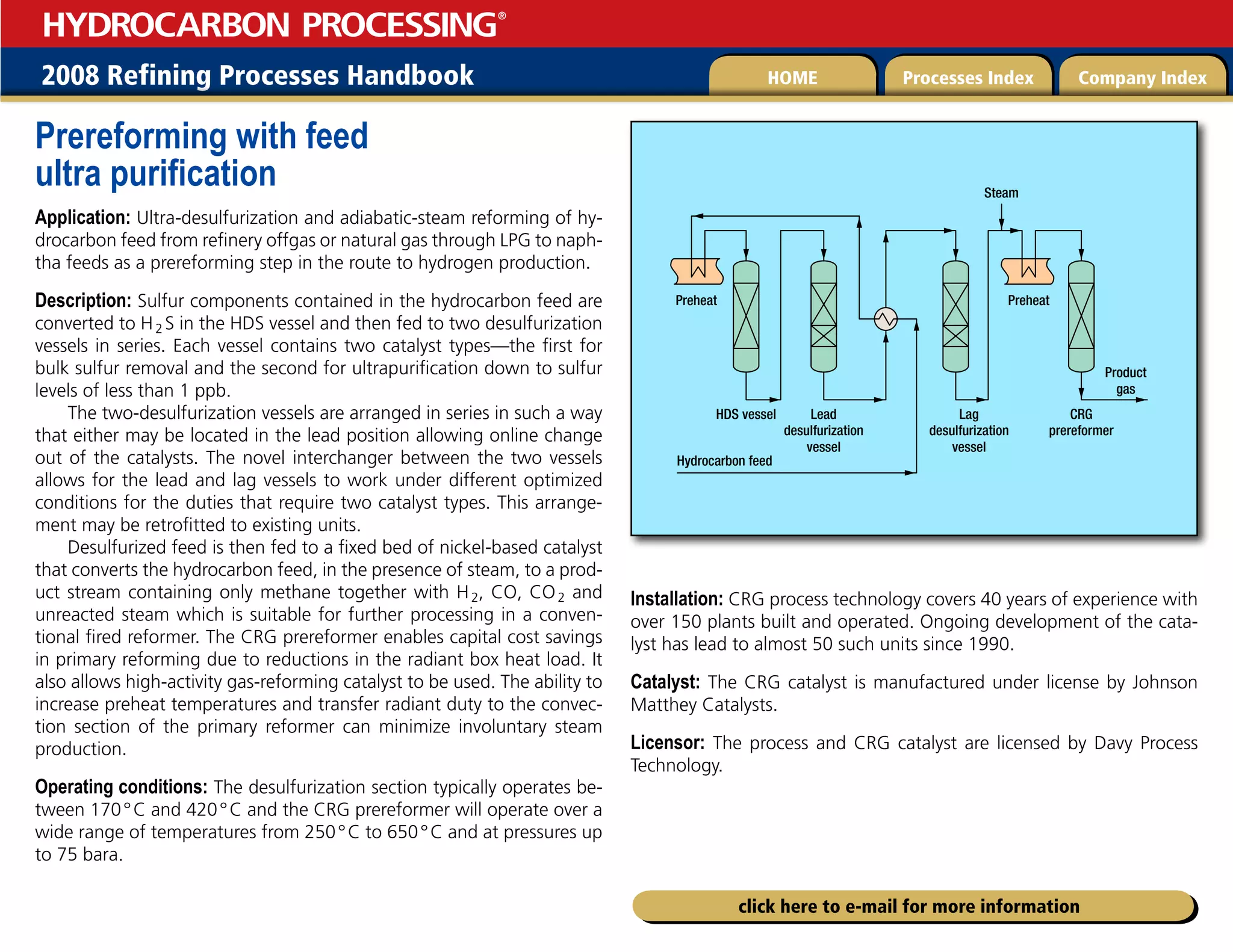 HYDROCARBON PROCESSING®

2008 Refining Processes Handbook

HOME

Processes Index

Company Index

Prereforming with feed ultra purification

Application: Ultra-desulfurization and adiabatic-steam reforming of hydrocarbon feed from refinery offgas or natural gas through LPG to naphtha feeds as a prereforming step in the route to hydrogen production.

Description: Sulfur components contained in the hydrocarbon feed are converted to $H_2S$ in the HDS vessel and then fed to two desulfurization vessels in series. Each vessel contains two catalyst types—the first for bulk sulfur removal and the second for ultrapurification down to sulfur levels of less than 1 ppb.

The two-desulfurization vessels are arranged in series in such a way that either may be located in the lead position allowing online change out of the catalysts. The novel interchanger between the two vessels allows for the lead and lag vessels to work under different optimized conditions for the duties that require two catalyst types. This arrangement may be retrofitted to existing units.

Desulfurized feed is then fed to a fixed bed of nickel-based catalyst that converts the hydrocarbon feed, in the presence of steam, to a product stream containing only methane together with $H_2$, CO, $CO_2$ and unreacted steam which is suitable for further processing in a conventional fired reformer. The CRG prereformer enables capital cost savings in primary reforming due to reductions in the radiant box heat load. It also allows high-activity gas-reforming catalyst to be used. The ability to increase preheat temperatures and transfer radiant duty to the convection section of the primary reformer can minimize involuntary steam production.

Operating conditions: The desulfurization section typically operates between 170°C and 420°C and the CRG prereformer will operate over a wide range of temperatures from 250°C to 650°C and at pressures up to 75 bara.

Steam

Preheat

Preheat

Product gas

HDS vessel

Lead desulfurization vessel

Lag desulfurization vessel

CRG prereformer

Hydrocarbon feed

Installation: CRG process technology covers 40 years of experience with over 150 plants built and operated. Ongoing development of the catalyst has lead to almost 50 such units since 1990.

Catalyst: The CRG catalyst is manufactured under license by Johnson Matthey Catalysts.

Licensor: The process and CRG catalyst are licensed by Davy Process Technology.

click here to e-mail for more information