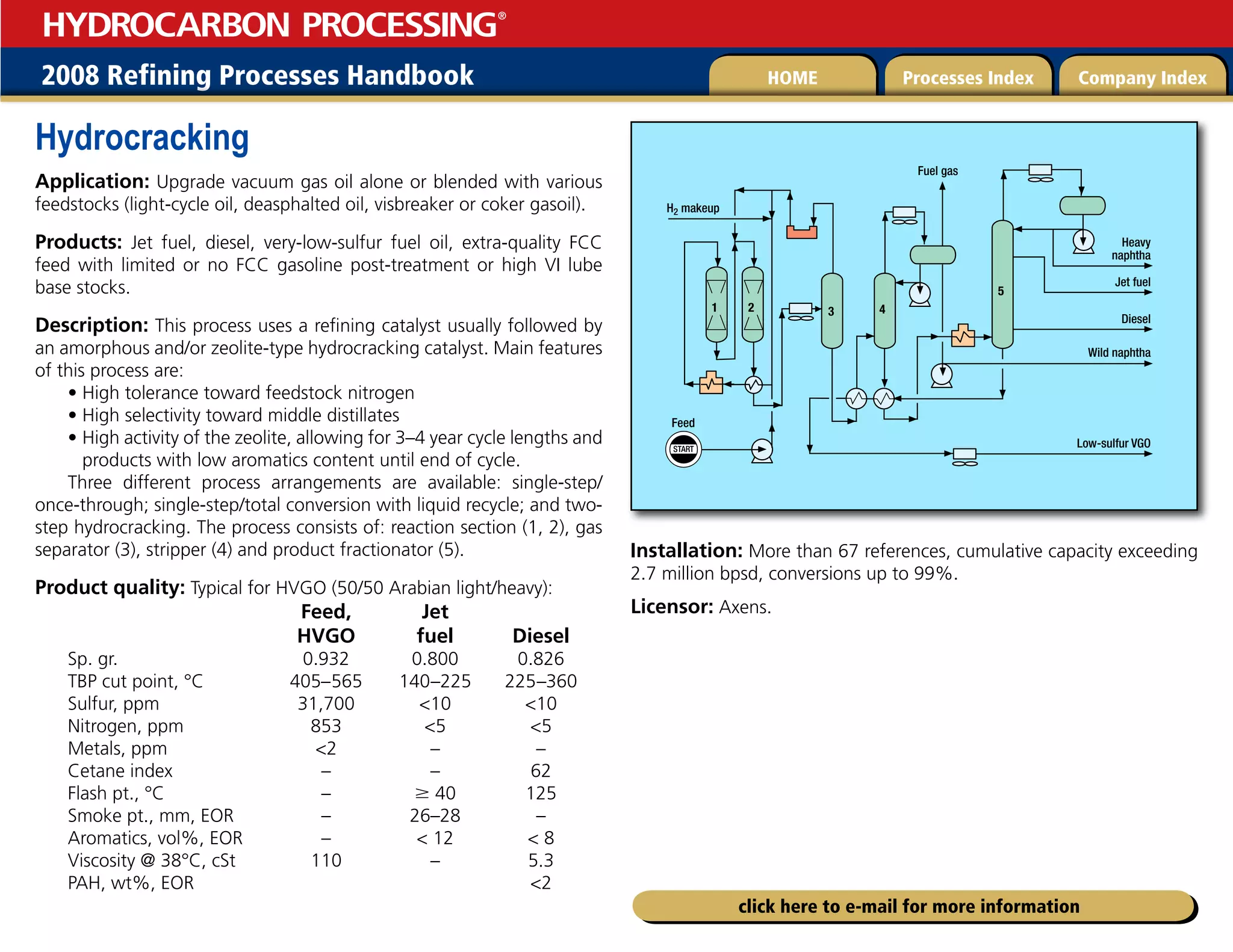 HYDROCARBON PROCESSING®

2008 Refining Processes Handbook

HOME

Processes Index

Company Index

Hydrocracking

**Application:** Upgrade vacuum gas oil alone or blended with various feedstocks (light-cycle oil, deasphalted oil, visbreaker or coker gasoil).

**Products:** Jet fuel, diesel, very-low-sulfur fuel oil, extra-quality FCC feed with limited or no FCC gasoline post-treatment or high VI lube base stocks.

**Description:** This process uses a refining catalyst usually followed by an amorphous and/or zeolite-type hydrocracking catalyst. Main features of this process are:
• High tolerance toward feedstock nitrogen
• High selectivity toward middle distillates
• High activity of the zeolite, allowing for 3–4 year cycle lengths and products with low aromatics content until end of cycle.

Three different process arrangements are available: single-step/once-through; single-step/total conversion with liquid recycle; and two-step hydrocracking. The process consists of: reaction section (1, 2), gas separator (3), stripper (4) and product fractionator (5).

**Product quality:** Typical for HVGO (50/50 Arabian light/heavy):

| | Feed, HVGO | Jet fuel | Diesel |
|---|---|---|---|
| Sp. gr. | 0.932 | 0.800 | 0.826 |
| TBP cut point, °C | 405–565 | 140–225 | 225–360 |
| Sulfur, ppm | 31,700 | <10 | <10 |
| Nitrogen, ppm | 853 | <5 | <5 |
| Metals, ppm | <2 | – | – |
| Cetane index | – | – | 62 |
| Flash pt., °C | – | ≥ 40 | 125 |
| Smoke pt., mm, EOR | – | 26–28 | – |
| Aromatics, vol%, EOR | – | < 12 | < 8 |
| Viscosity @ 38°C, cSt | 110 | – | 5.3 |
| PAH, wt%, EOR | | | <2 |

Fuel gas
$H_2$ makeup
Heavy naphtha
Jet fuel
Diesel
Wild naphtha
Low-sulfur VGO
Feed
START
1
2
3
4
5

**Installation:** More than 67 references, cumulative capacity exceeding 2.7 million bpsd, conversions up to 99%.

**Licensor:** Axens.

click here to e-mail for more information