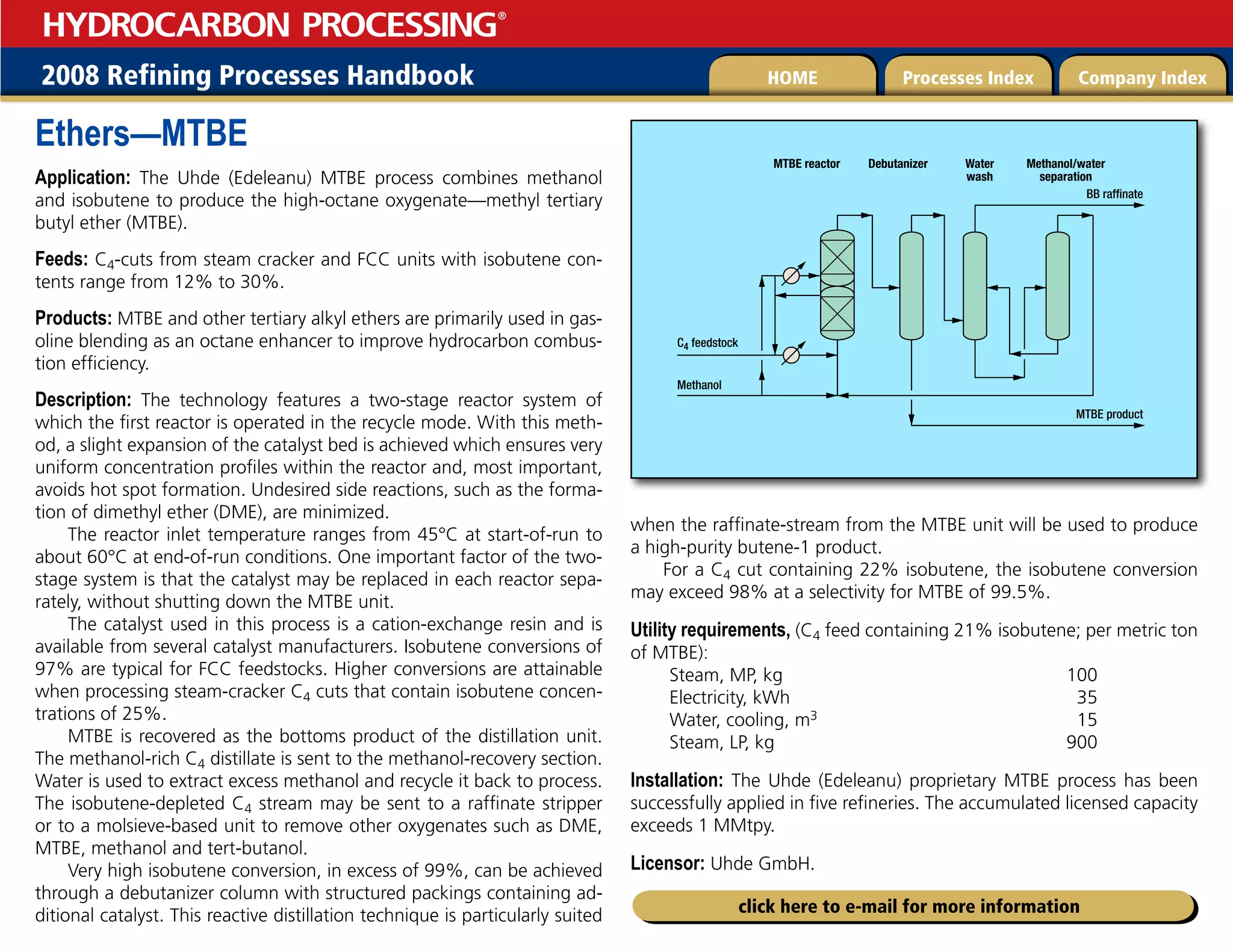 HYDROCARBON PROCESSING®

2008 Refining Processes Handbook

HOME

Processes Index

Company Index

Ethers—MTBE

Application: The Uhde (Edeleanu) MTBE process combines methanol and isobutene to produce the high-octane oxygenate—methyl tertiary butyl ether (MTBE).

Feeds: $C_4$-cuts from steam cracker and FCC units with isobutene contents range from 12% to 30%.

Products: MTBE and other tertiary alkyl ethers are primarily used in gasoline blending as an octane enhancer to improve hydrocarbon combustion efficiency.

Description: The technology features a two-stage reactor system of which the first reactor is operated in the recycle mode. With this method, a slight expansion of the catalyst bed is achieved which ensures very uniform concentration profiles within the reactor and, most important, avoids hot spot formation. Undesired side reactions, such as the formation of dimethyl ether (DME), are minimized.

The reactor inlet temperature ranges from 45°C at start-of-run to about 60°C at end-of-run conditions. One important factor of the two-stage system is that the catalyst may be replaced in each reactor separately, without shutting down the MTBE unit.

The catalyst used in this process is a cation-exchange resin and is available from several catalyst manufacturers. Isobutene conversions of 97% are typical for FCC feedstocks. Higher conversions are attainable when processing steam-cracker $C_4$ cuts that contain isobutene concentrations of 25%.

MTBE is recovered as the bottoms product of the distillation unit. The methanol-rich $C_4$ distillate is sent to the methanol-recovery section. Water is used to extract excess methanol and recycle it back to process. The isobutene-depleted $C_4$ stream may be sent to a raffinate stripper or to a molsieve-based unit to remove other oxygenates such as DME, MTBE, methanol and tert-butanol.

Very high isobutene conversion, in excess of 99%, can be achieved through a debutanizer column with structured packings containing additional catalyst. This reactive distillation technique is particularly suited

MTBE reactor

Debutanizer

Water wash

Methanol/water separation

BB raffinate

$C_4$ feedstock

Methanol

MTBE product

when the raffinate-stream from the MTBE unit will be used to produce a high-purity butene-1 product.

For a $C_4$ cut containing 22% isobutene, the isobutene conversion may exceed 98% at a selectivity for MTBE of 99.5%.

Utility requirements, ($C_4$ feed containing 21% isobutene; per metric ton of MTBE):

| | |
|---|---|
| Steam, MP, kg | 100 |
| Electricity, kWh | 35 |
| Water, cooling, $m^3$ | 15 |
| Steam, LP, kg | 900 |

Installation: The Uhde (Edeleanu) proprietary MTBE process has been successfully applied in five refineries. The accumulated licensed capacity exceeds 1 MMtpy.

Licensor: Uhde GmbH.

click here to e-mail for more information