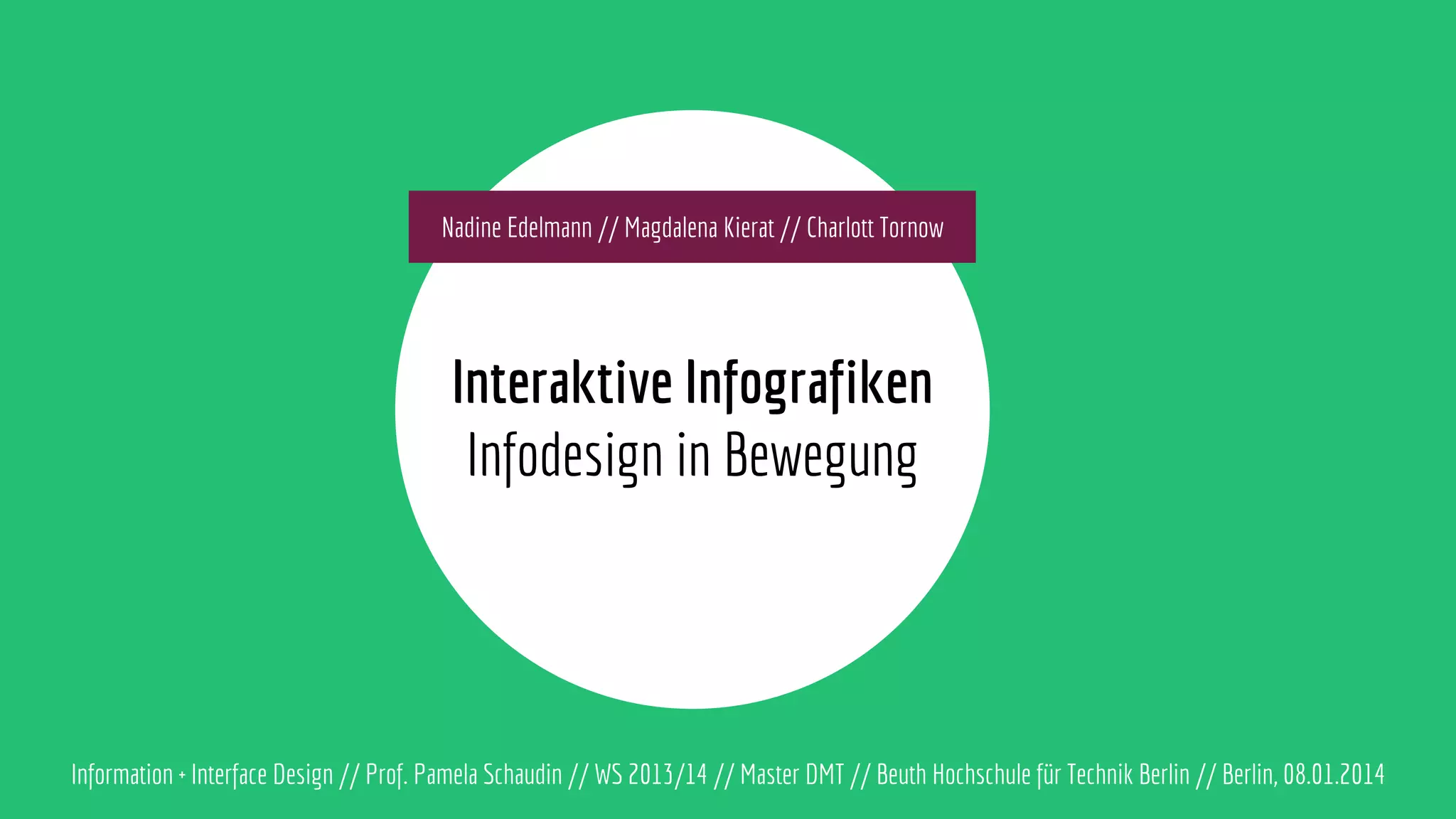 Nadine Edelmann // Magdalena Kierat // Charlott Tornow

Interaktive Infografiken
Infodesign in Bewegung

Information + Interface Design // Prof. Pamela Schaudin // WS 2013/14 // Master DMT // Beuth Hochschule für Technik Berlin // Berlin, 08.01.2014