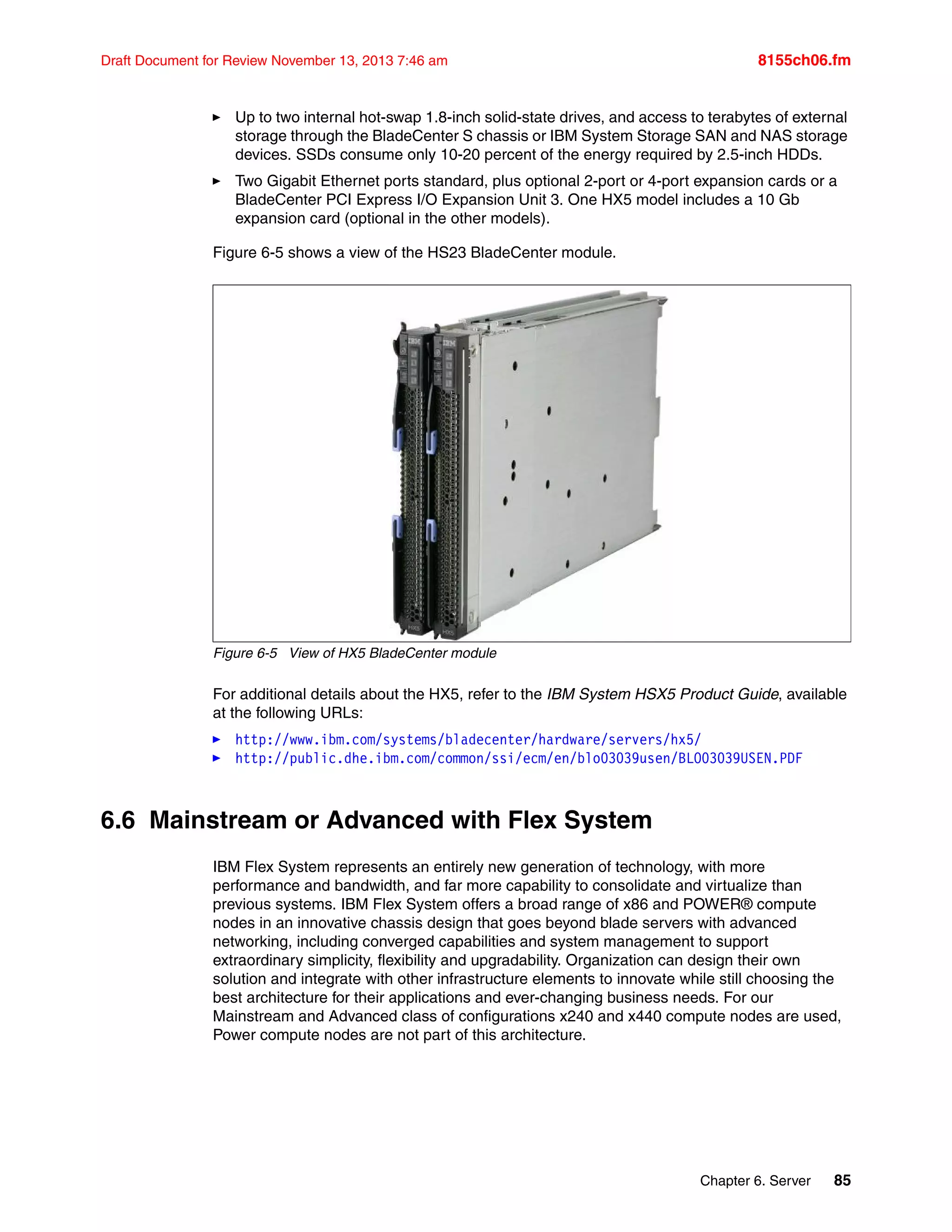 Draft Document for Review November 13, 2013 7:46 am

8155ch06.fm

► Up to two internal hot-swap 1.8-inch solid-state drives, and access to terabytes of external storage through the BladeCenter S chassis or IBM System Storage SAN and NAS storage devices. SSDs consume only 10-20 percent of the energy required by 2.5-inch HDDs.

► Two Gigabit Ethernet ports standard, plus optional 2-port or 4-port expansion cards or a BladeCenter PCI Express I/O Expansion Unit 3. One HX5 model includes a 10 Gb expansion card (optional in the other models).

Figure 6-5 shows a view of the HS23 BladeCenter module.

IBM IBM HX5 HX5

Figure 6-5 View of HX5 BladeCenter module

For additional details about the HX5, refer to the IBM System HSX5 Product Guide, available at the following URLs:

► http://www.ibm.com/systems/bladecenter/hardware/servers/hx5/
► http://public.dhe.ibm.com/common/ssi/ecm/en/blo03039usen/BLO03039USEN.PDF

6.6 Mainstream or Advanced with Flex System

IBM Flex System represents an entirely new generation of technology, with more performance and bandwidth, and far more capability to consolidate and virtualize than previous systems. IBM Flex System offers a broad range of x86 and POWER® compute nodes in an innovative chassis design that goes beyond blade servers with advanced networking, including converged capabilities and system management to support extraordinary simplicity, flexibility and upgradability. Organization can design their own solution and integrate with other infrastructure elements to innovate while still choosing the best architecture for their applications and ever-changing business needs. For our Mainstream and Advanced class of configurations x240 and x440 compute nodes are used, Power compute nodes are not part of this architecture.

Chapter 6. Server 85