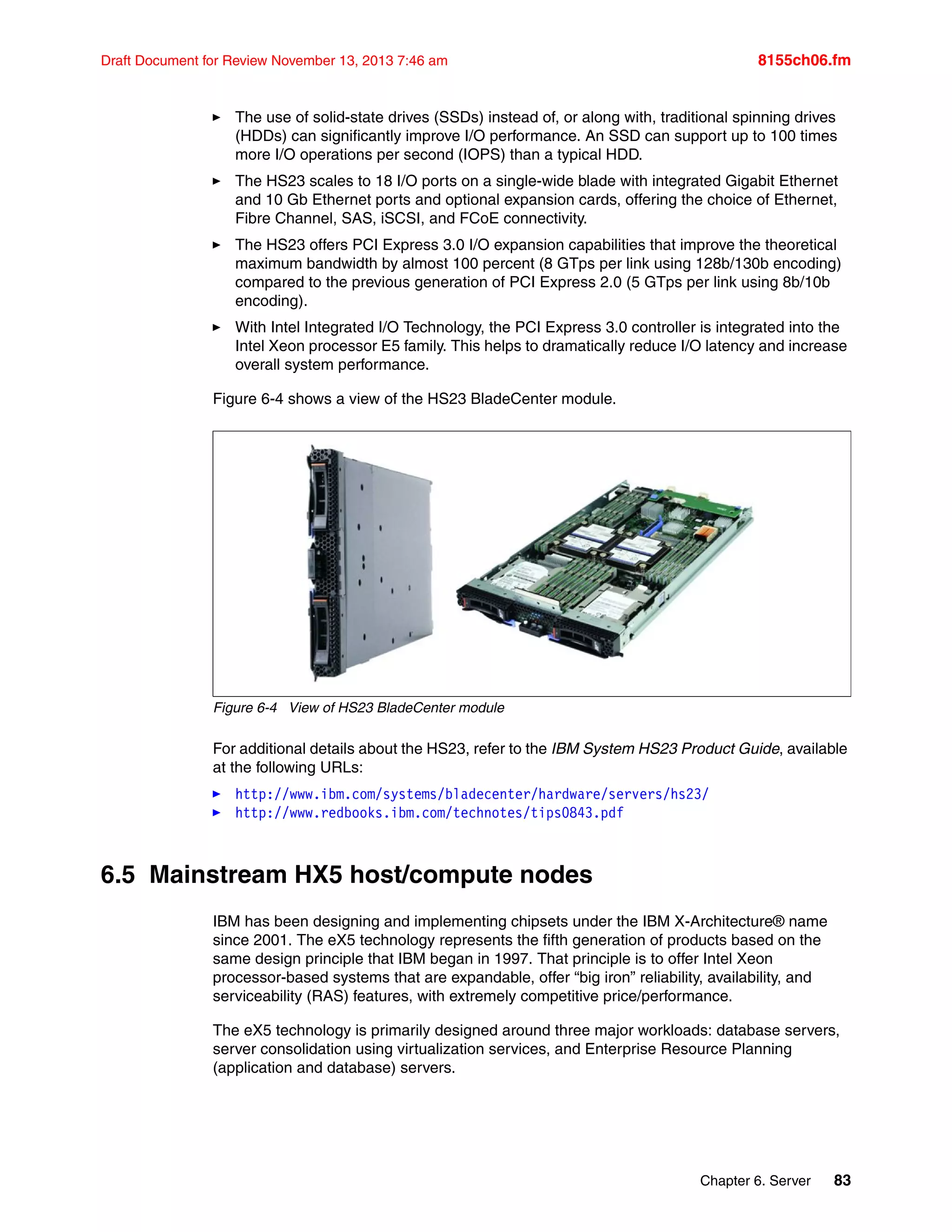 Draft Document for Review November 13, 2013 7:46 am

8155ch06.fm

► The use of solid-state drives (SSDs) instead of, or along with, traditional spinning drives (HDDs) can significantly improve I/O performance. An SSD can support up to 100 times more I/O operations per second (IOPS) than a typical HDD.

► The HS23 scales to 18 I/O ports on a single-wide blade with integrated Gigabit Ethernet and 10 Gb Ethernet ports and optional expansion cards, offering the choice of Ethernet, Fibre Channel, SAS, iSCSI, and FCoE connectivity.

► The HS23 offers PCI Express 3.0 I/O expansion capabilities that improve the theoretical maximum bandwidth by almost 100 percent (8 GTps per link using 128b/130b encoding) compared to the previous generation of PCI Express 2.0 (5 GTps per link using 8b/10b encoding).

► With Intel Integrated I/O Technology, the PCI Express 3.0 controller is integrated into the Intel Xeon processor E5 family. This helps to dramatically reduce I/O latency and increase overall system performance.

Figure 6-4 shows a view of the HS23 BladeCenter module.

Figure 6-4 View of HS23 BladeCenter module

For additional details about the HS23, refer to the IBM System HS23 Product Guide, available at the following URLs:

► http://www.ibm.com/systems/bladecenter/hardware/servers/hs23/
► http://www.redbooks.ibm.com/technotes/tips0843.pdf

6.5 Mainstream HX5 host/compute nodes

IBM has been designing and implementing chipsets under the IBM X-Architecture® name since 2001. The eX5 technology represents the fifth generation of products based on the same design principle that IBM began in 1997. That principle is to offer Intel Xeon processor-based systems that are expandable, offer “big iron” reliability, availability, and serviceability (RAS) features, with extremely competitive price/performance.

The eX5 technology is primarily designed around three major workloads: database servers, server consolidation using virtualization services, and Enterprise Resource Planning (application and database) servers.

Chapter 6. Server 83