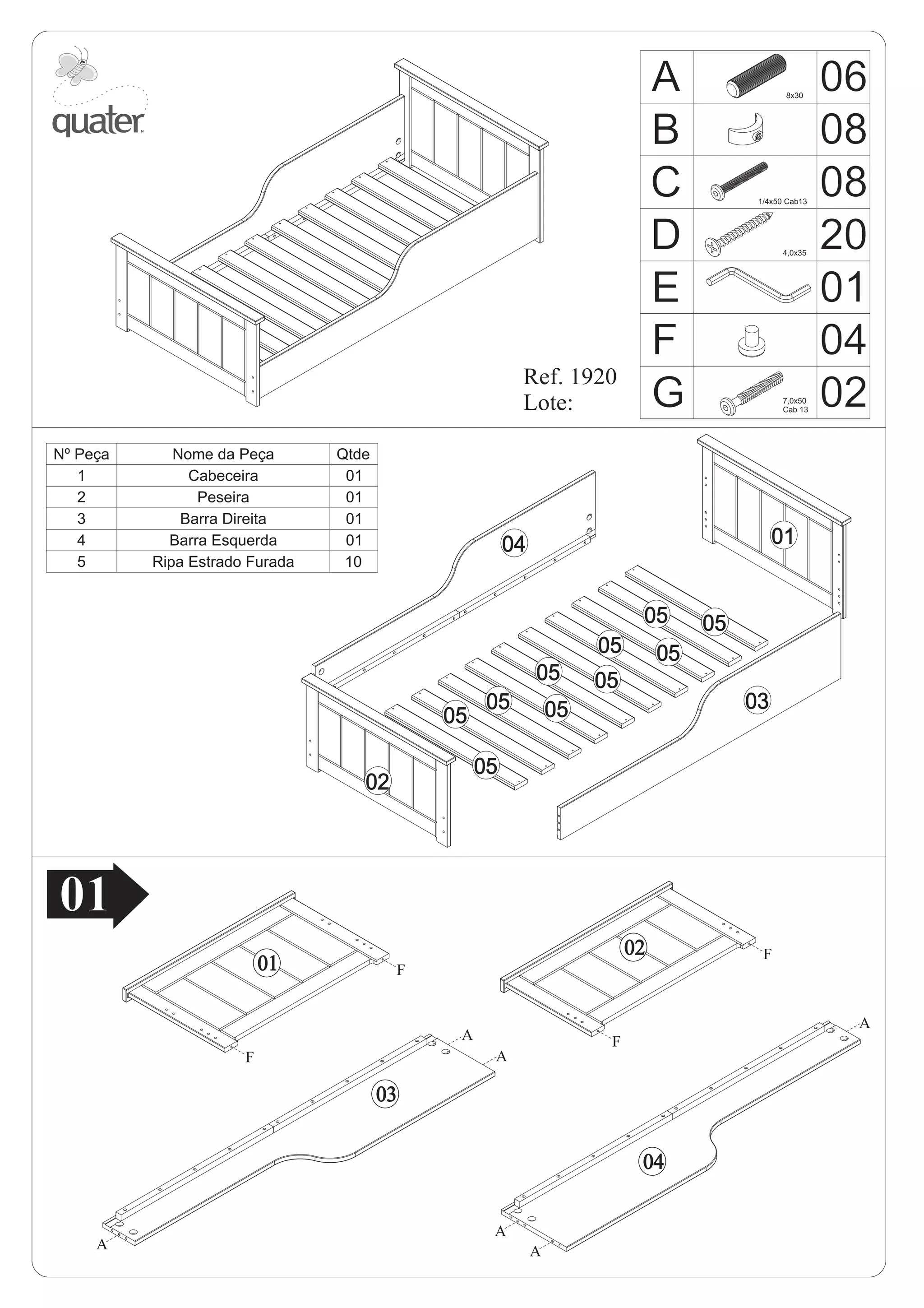 quater

Ref. 1920
Lote:

| A | 8x30 | 06 |
|---|---|---|
| B | | 08 |
| C | 1/4x50 Cab13 | 08 |
| D | 4,0x35 | 20 |
| E | | 01 |
| F | | 04 |
| G | 7,0x50 Cab 13 | 02 |

| Nº Peça | Nome da Peça | Qtde |
|---|---|---|
| 1 | Cabeceira | 01 |
| 2 | Peseira | 01 |
| 3 | Barra Direita | 01 |
| 4 | Barra Esquerda | 01 |
| 5 | Ripa Estrado Furada | 10 |

04 01 05 05 05 05 05 05 05 05 05 05 03 02

01

01 F F
02 F F
A A 03 A
A 04 A A