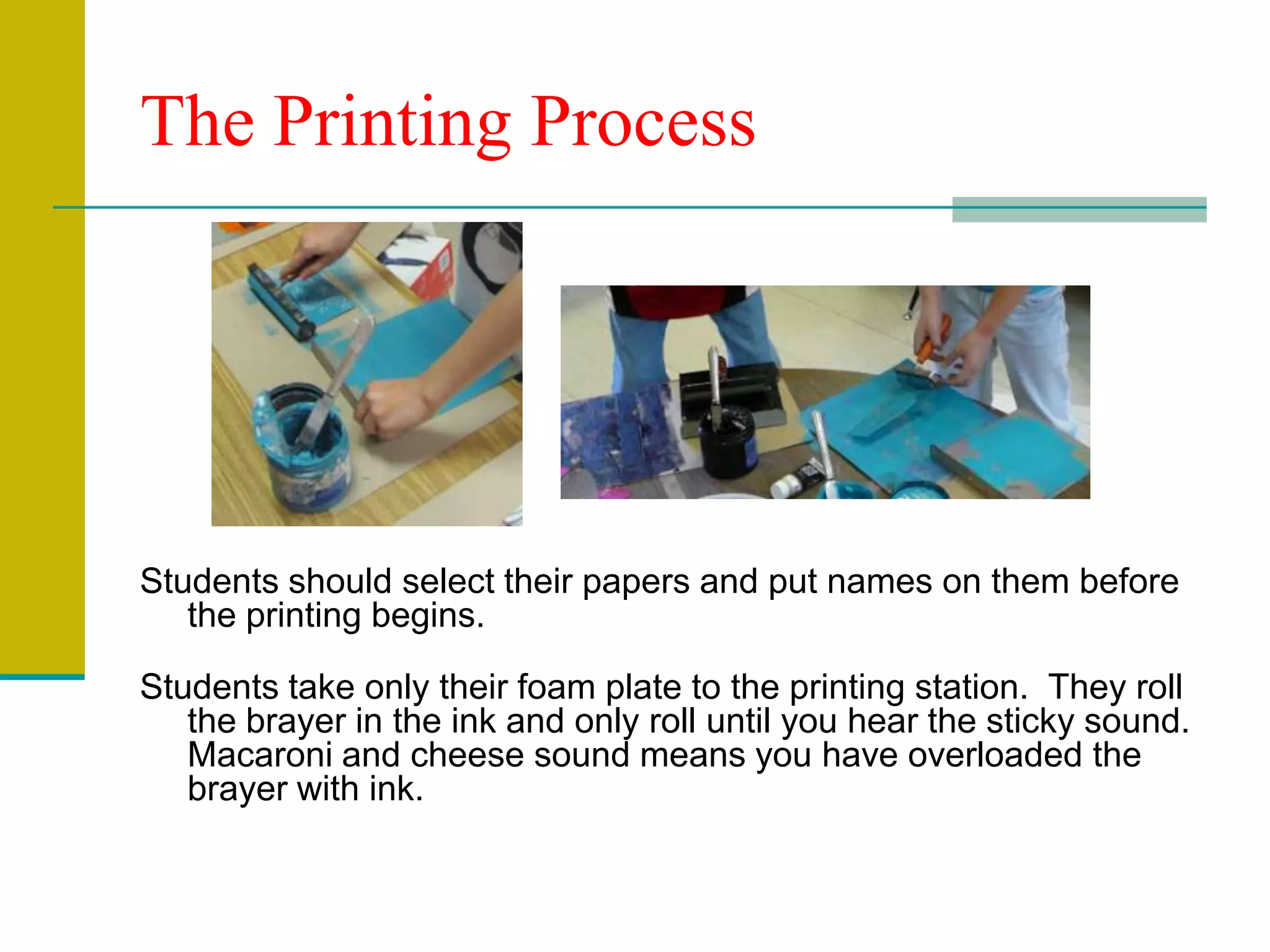 The Printing Process

Students should select their papers and put names on them before the printing begins.

Students take only their foam plate to the printing station. They roll the brayer in the ink and only roll until you hear the sticky sound. Macaroni and cheese sound means you have overloaded the brayer with ink.