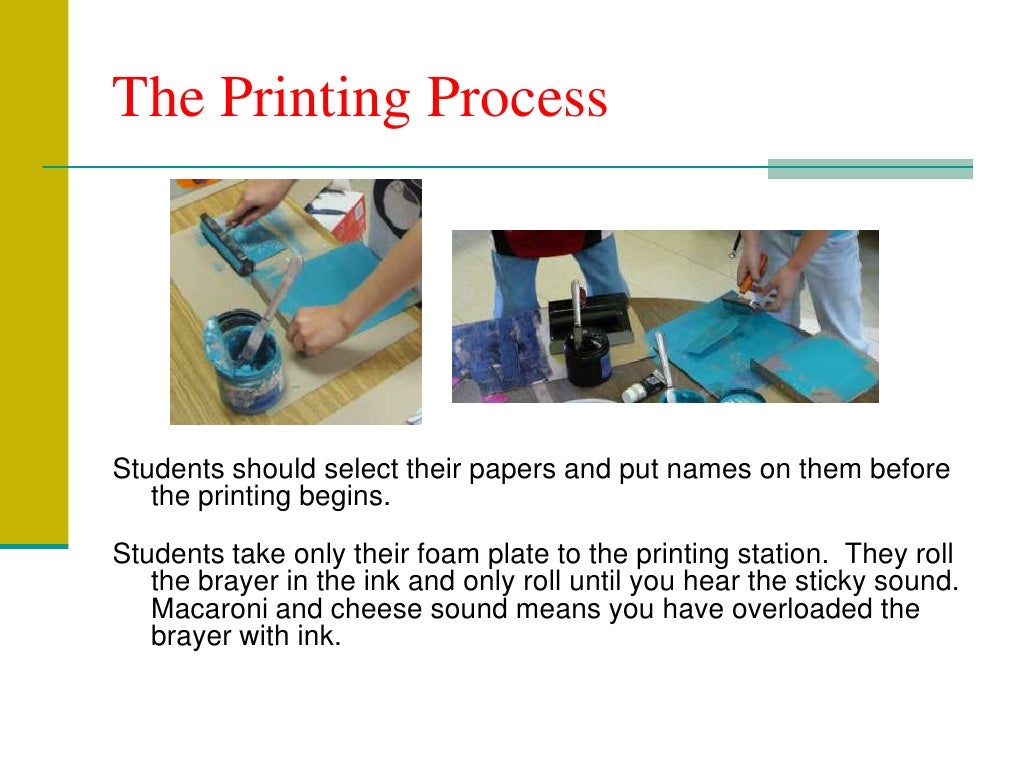 The Printing Process

Students should select their papers and put names on them before the printing begins.

Students take only their foam plate to the printing station.  They roll the brayer in the ink and only roll until you hear the sticky sound. Macaroni and cheese sound means you have overloaded the brayer with ink.