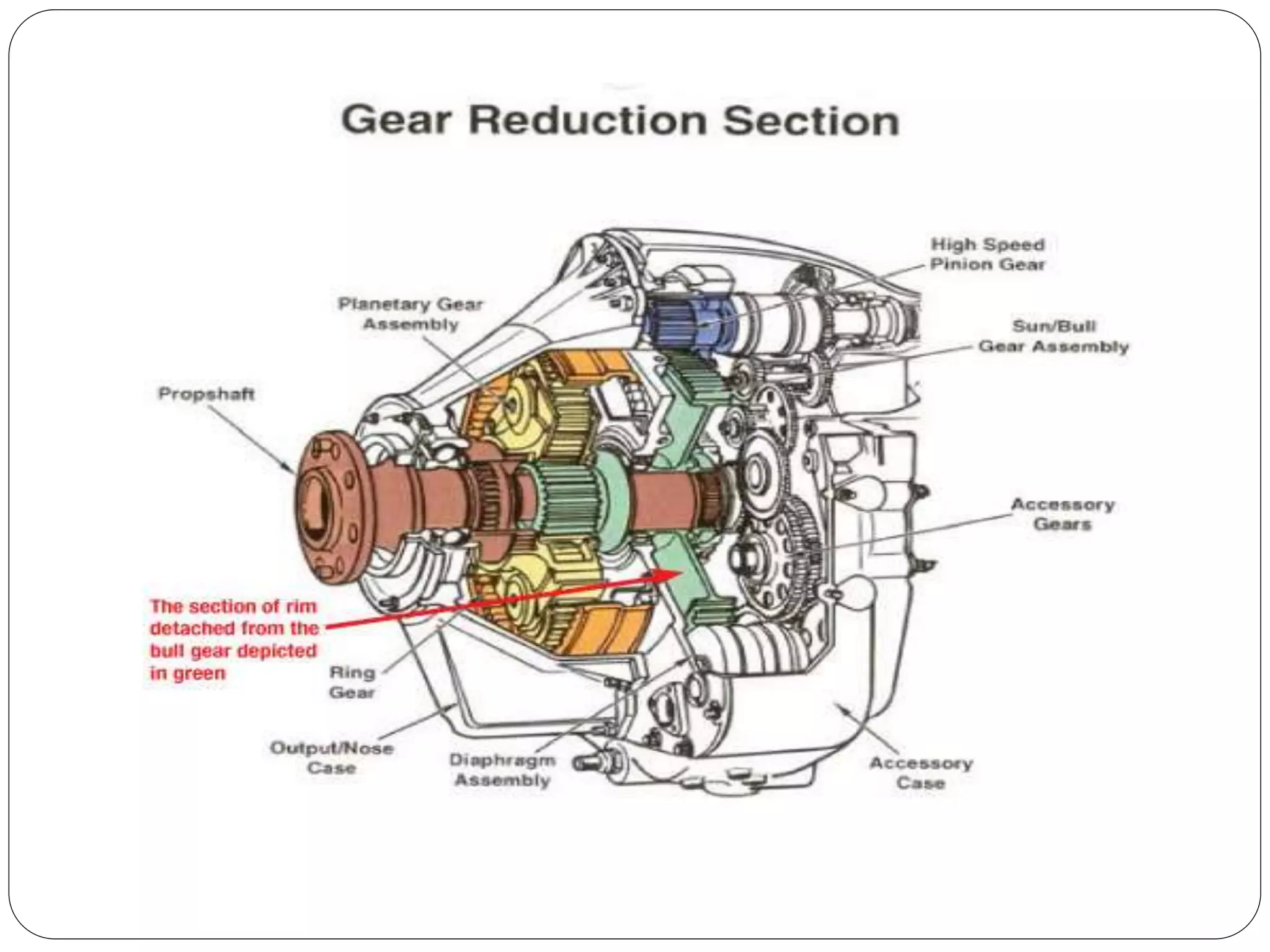 Gear Reduction Section

High Speed Pinion Gear

Planetary Gear Assembly

Sun/Bull Gear Assembly

Propshaft

Accessory Gears

The section of rim detached from the bull gear depicted in green

Ring Gear

Output/Nose Case

Diaphragm Assembly

Accessory Case