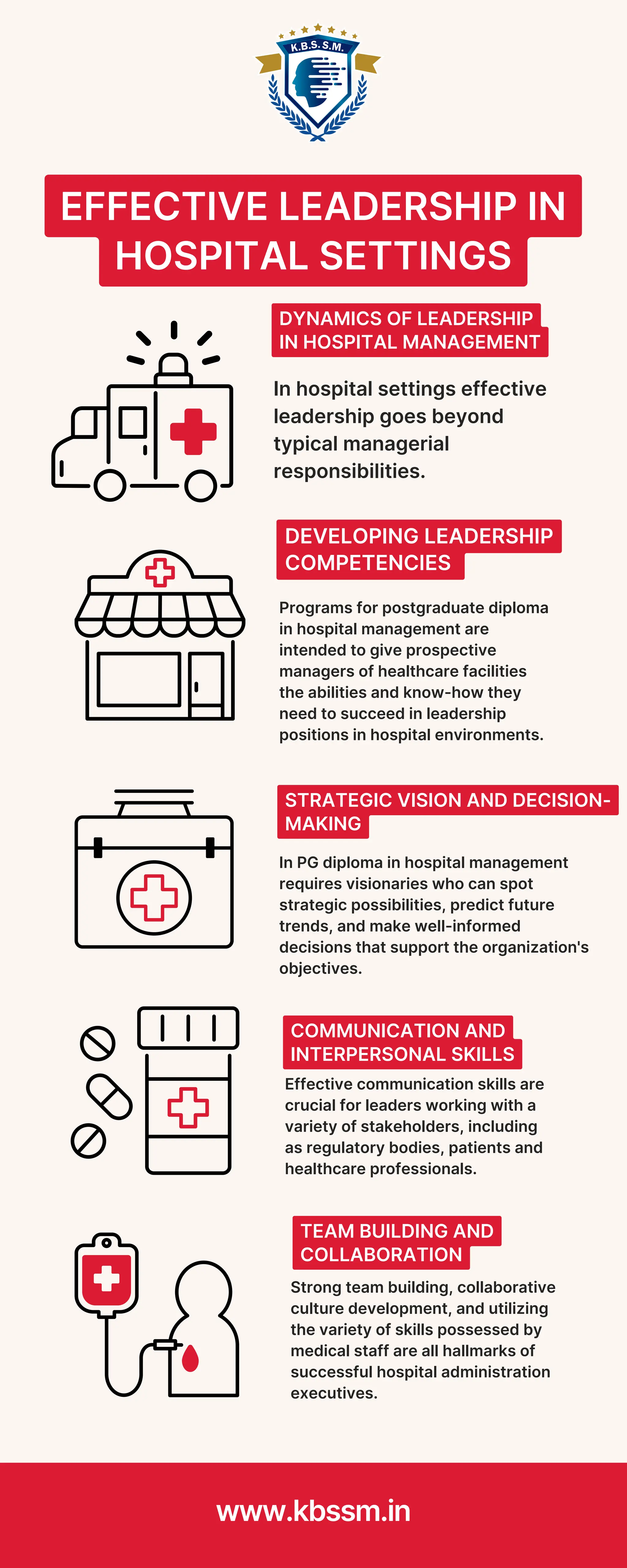 K.B.S.S.M.

EFFECTIVE LEADERSHIP IN HOSPITAL SETTINGS

DYNAMICS OF LEADERSHIP IN HOSPITAL MANAGEMENT

In hospital settings effective leadership goes beyond typical managerial responsibilities.

DEVELOPING LEADERSHIP COMPETENCIES

Programs for postgraduate diploma in hospital management are intended to give prospective managers of healthcare facilities the abilities and know-how they need to succeed in leadership positions in hospital environments.

STRATEGIC VISION AND DECISION-MAKING

In PG diploma in hospital management requires visionaries who can spot strategic possibilities, predict future trends, and make well-informed decisions that support the organization's objectives.

COMMUNICATION AND INTERPERSONAL SKILLS

Effective communication skills are crucial for leaders working with a variety of stakeholders, including as regulatory bodies, patients and healthcare professionals.

TEAM BUILDING AND COLLABORATION

Strong team building, collaborative culture development, and utilizing the variety of skills possessed by medical staff are all hallmarks of successful hospital administration executives.

www.kbssm.in