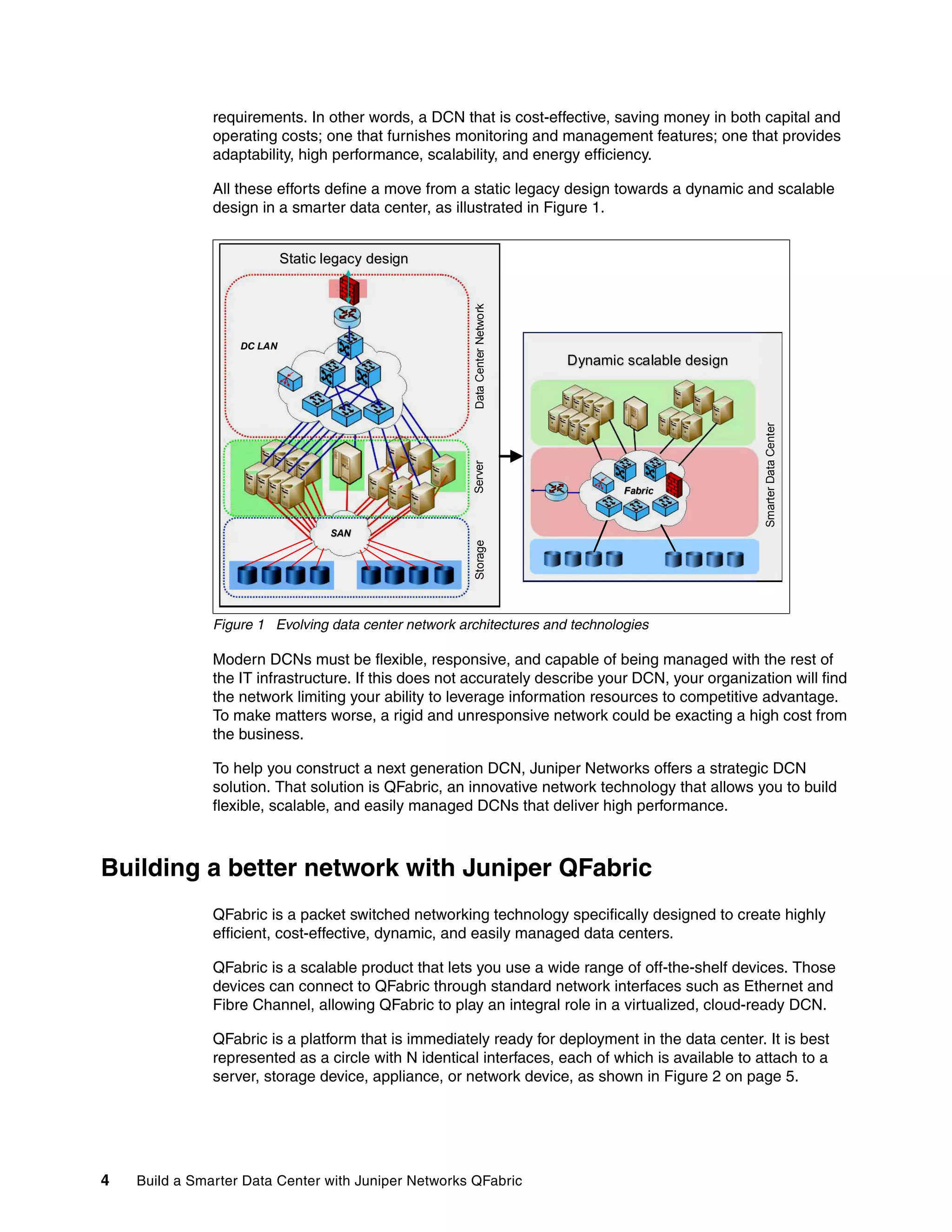 requirements. In other words, a DCN that is cost-effective, saving money in both capital and operating costs; one that furnishes monitoring and management features; one that provides adaptability, high performance, scalability, and energy efficiency.

All these efforts define a move from a static legacy design towards a dynamic and scalable design in a smarter data center, as illustrated in Figure 1.

Static legacy design

DC LAN

Data Center Network

Server

SAN

Storage

Dynamic scalable design

Fabric

Smarter Data Center

Figure 1 Evolving data center network architectures and technologies

Modern DCNs must be flexible, responsive, and capable of being managed with the rest of the IT infrastructure. If this does not accurately describe your DCN, your organization will find the network limiting your ability to leverage information resources to competitive advantage. To make matters worse, a rigid and unresponsive network could be exacting a high cost from the business.

To help you construct a next generation DCN, Juniper Networks offers a strategic DCN solution. That solution is QFabric, an innovative network technology that allows you to build flexible, scalable, and easily managed DCNs that deliver high performance.

Building a better network with Juniper QFabric

QFabric is a packet switched networking technology specifically designed to create highly efficient, cost-effective, dynamic, and easily managed data centers.

QFabric is a scalable product that lets you use a wide range of off-the-shelf devices. Those devices can connect to QFabric through standard network interfaces such as Ethernet and Fibre Channel, allowing QFabric to play an integral role in a virtualized, cloud-ready DCN.

QFabric is a platform that is immediately ready for deployment in the data center. It is best represented as a circle with N identical interfaces, each of which is available to attach to a server, storage device, appliance, or network device, as shown in Figure 2 on page 5.

4 Build a Smarter Data Center with Juniper Networks QFabric