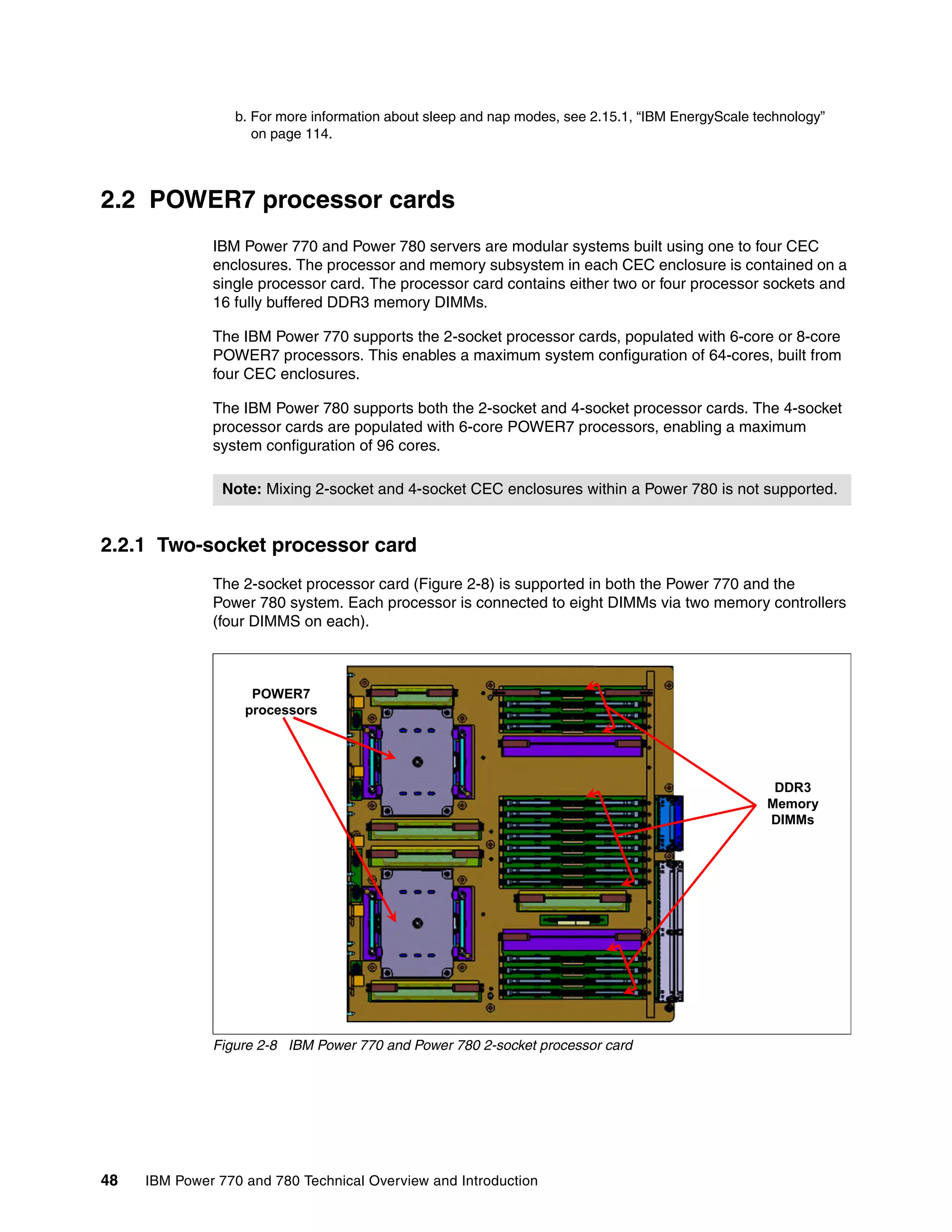 b. For more information about sleep and nap modes, see 2.15.1, “IBM EnergyScale technology” on page 114.

2.2 POWER7 processor cards

IBM Power 770 and Power 780 servers are modular systems built using one to four CEC enclosures. The processor and memory subsystem in each CEC enclosure is contained on a single processor card. The processor card contains either two or four processor sockets and 16 fully buffered DDR3 memory DIMMs.

The IBM Power 770 supports the 2-socket processor cards, populated with 6-core or 8-core POWER7 processors. This enables a maximum system configuration of 64-cores, built from four CEC enclosures.

The IBM Power 780 supports both the 2-socket and 4-socket processor cards. The 4-socket processor cards are populated with 6-core POWER7 processors, enabling a maximum system configuration of 96 cores.

Note: Mixing 2-socket and 4-socket CEC enclosures within a Power 780 is not supported.

2.2.1 Two-socket processor card

The 2-socket processor card (Figure 2-8) is supported in both the Power 770 and the Power 780 system. Each processor is connected to eight DIMMs via two memory controllers (four DIMMS on each).

POWER7 processors

DDR3 Memory DIMMs

Figure 2-8 IBM Power 770 and Power 780 2-socket processor card

48 IBM Power 770 and 780 Technical Overview and Introduction