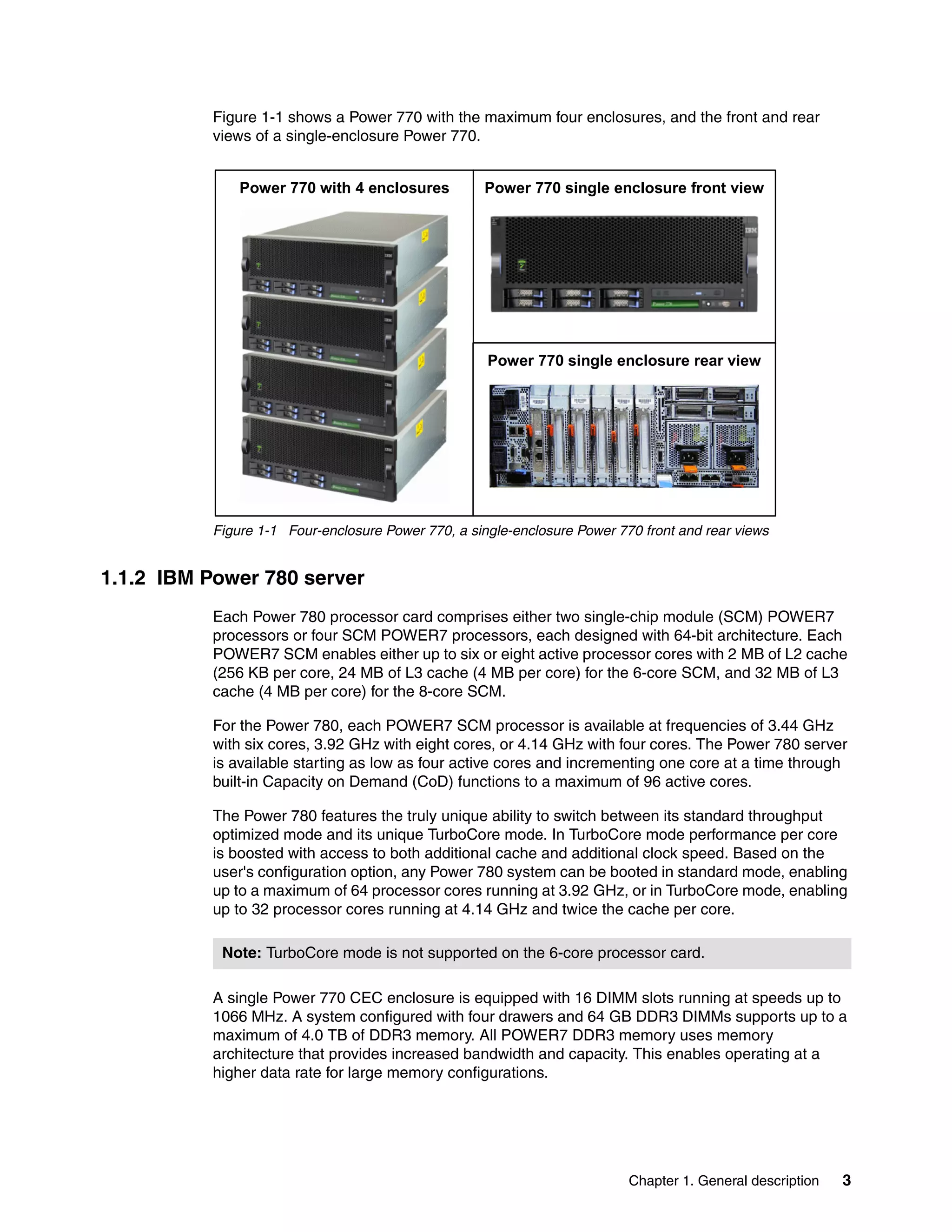 Figure 1-1 shows a Power 770 with the maximum four enclosures, and the front and rear views of a single-enclosure Power 770.

Power 770 with 4 enclosures

Power 770 single enclosure front view

IBM

Power 770 single enclosure rear view

Figure 1-1 Four-enclosure Power 770, a single-enclosure Power 770 front and rear views

1.1.2 IBM Power 780 server

Each Power 780 processor card comprises either two single-chip module (SCM) POWER7 processors or four SCM POWER7 processors, each designed with 64-bit architecture. Each POWER7 SCM enables either up to six or eight active processor cores with 2 MB of L2 cache (256 KB per core, 24 MB of L3 cache (4 MB per core) for the 6-core SCM, and 32 MB of L3 cache (4 MB per core) for the 8-core SCM.

For the Power 780, each POWER7 SCM processor is available at frequencies of 3.44 GHz with six cores, 3.92 GHz with eight cores, or 4.14 GHz with four cores. The Power 780 server is available starting as low as four active cores and incrementing one core at a time through built-in Capacity on Demand (CoD) functions to a maximum of 96 active cores.

The Power 780 features the truly unique ability to switch between its standard throughput optimized mode and its unique TurboCore mode. In TurboCore mode performance per core is boosted with access to both additional cache and additional clock speed. Based on the user's configuration option, any Power 780 system can be booted in standard mode, enabling up to a maximum of 64 processor cores running at 3.92 GHz, or in TurboCore mode, enabling up to 32 processor cores running at 4.14 GHz and twice the cache per core.

Note: TurboCore mode is not supported on the 6-core processor card.

A single Power 770 CEC enclosure is equipped with 16 DIMM slots running at speeds up to 1066 MHz. A system configured with four drawers and 64 GB DDR3 DIMMs supports up to a maximum of 4.0 TB of DDR3 memory. All POWER7 DDR3 memory uses memory architecture that provides increased bandwidth and capacity. This enables operating at a higher data rate for large memory configurations.

Chapter 1. General description 3