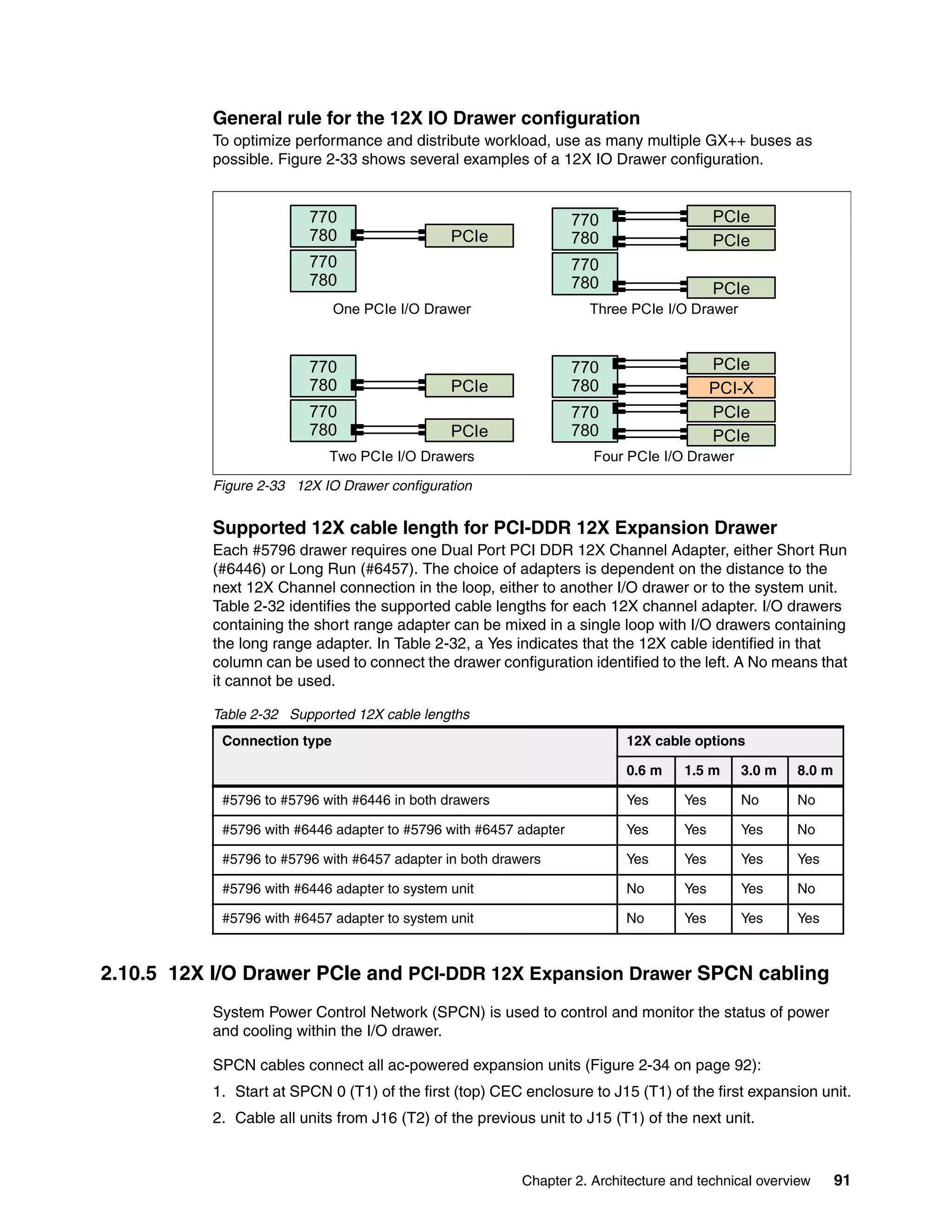 General rule for the 12X IO Drawer configuration

To optimize performance and distribute workload, use as many multiple GX++ buses as possible. Figure 2-33 shows several examples of a 12X IO Drawer configuration.

770
780
PCIe
770
780
One PCIe I/O Drawer

770
780
PCIe
PCIe
770
780
PCIe
Three PCIe I/O Drawer

770
780
PCIe
770
780
PCIe
Two PCIe I/O Drawers

770
780
PCIe
PCI-X
770
780
PCIe
PCIe
Four PCIe I/O Drawer

Figure 2-33 12X IO Drawer configuration

Supported 12X cable length for PCI-DDR 12X Expansion Drawer

Each #5796 drawer requires one Dual Port PCI DDR 12X Channel Adapter, either Short Run (#6446) or Long Run (#6457). The choice of adapters is dependent on the distance to the next 12X Channel connection in the loop, either to another I/O drawer or to the system unit. Table 2-32 identifies the supported cable lengths for each 12X channel adapter. I/O drawers containing the short range adapter can be mixed in a single loop with I/O drawers containing the long range adapter. In Table 2-32, a Yes indicates that the 12X cable identified in that column can be used to connect the drawer configuration identified to the left. A No means that it cannot be used.

Table 2-32 Supported 12X cable lengths

| Connection type | 12X cable options | | | |
|---|---|---|---|---|
| | 0.6 m | 1.5 m | 3.0 m | 8.0 m |
| #5796 to #5796 with #6446 in both drawers | Yes | Yes | No | No |
| #5796 with #6446 adapter to #5796 with #6457 adapter | Yes | Yes | Yes | No |
| #5796 to #5796 with #6457 adapter in both drawers | Yes | Yes | Yes | Yes |
| #5796 with #6446 adapter to system unit | No | Yes | Yes | No |
| #5796 with #6457 adapter to system unit | No | Yes | Yes | Yes |

2.10.5 12X I/O Drawer PCIe and PCI-DDR 12X Expansion Drawer SPCN cabling

System Power Control Network (SPCN) is used to control and monitor the status of power and cooling within the I/O drawer.

SPCN cables connect all ac-powered expansion units (Figure 2-34 on page 92):

1. Start at SPCN 0 (T1) of the first (top) CEC enclosure to J15 (T1) of the first expansion unit.

2. Cable all units from J16 (T2) of the previous unit to J15 (T1) of the next unit.

Chapter 2. Architecture and technical overview 91