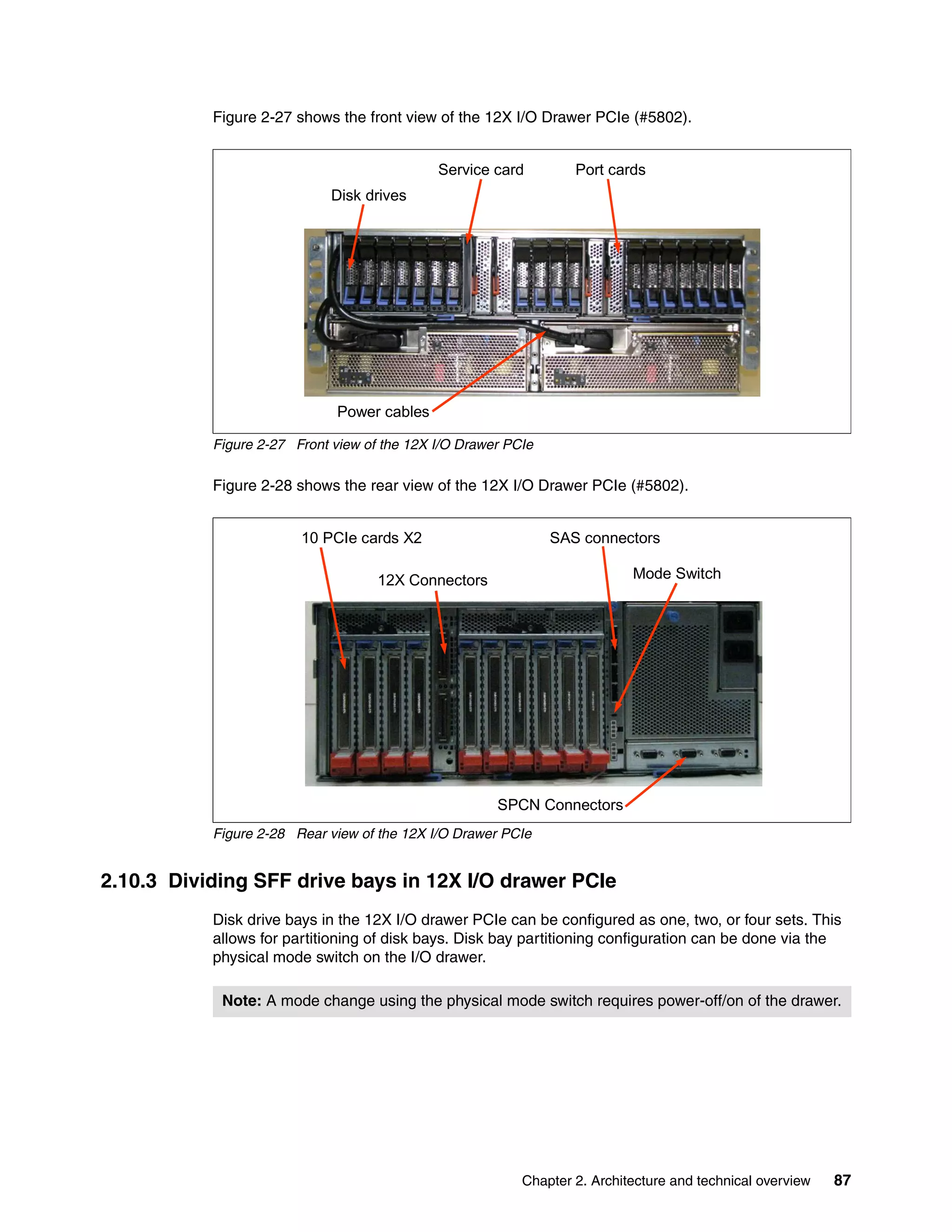 Figure 2-27 shows the front view of the 12X I/O Drawer PCIe (#5802).

Service card

Port cards

Disk drives

Power cables

Figure 2-27 Front view of the 12X I/O Drawer PCIe

Figure 2-28 shows the rear view of the 12X I/O Drawer PCIe (#5802).

10 PCIe cards X2

SAS connectors

12X Connectors

Mode Switch

SPCN Connectors

Figure 2-28 Rear view of the 12X I/O Drawer PCIe

2.10.3 Dividing SFF drive bays in 12X I/O drawer PCIe

Disk drive bays in the 12X I/O drawer PCIe can be configured as one, two, or four sets. This allows for partitioning of disk bays. Disk bay partitioning configuration can be done via the physical mode switch on the I/O drawer.

Note: A mode change using the physical mode switch requires power-off/on of the drawer.

Chapter 2. Architecture and technical overview 87