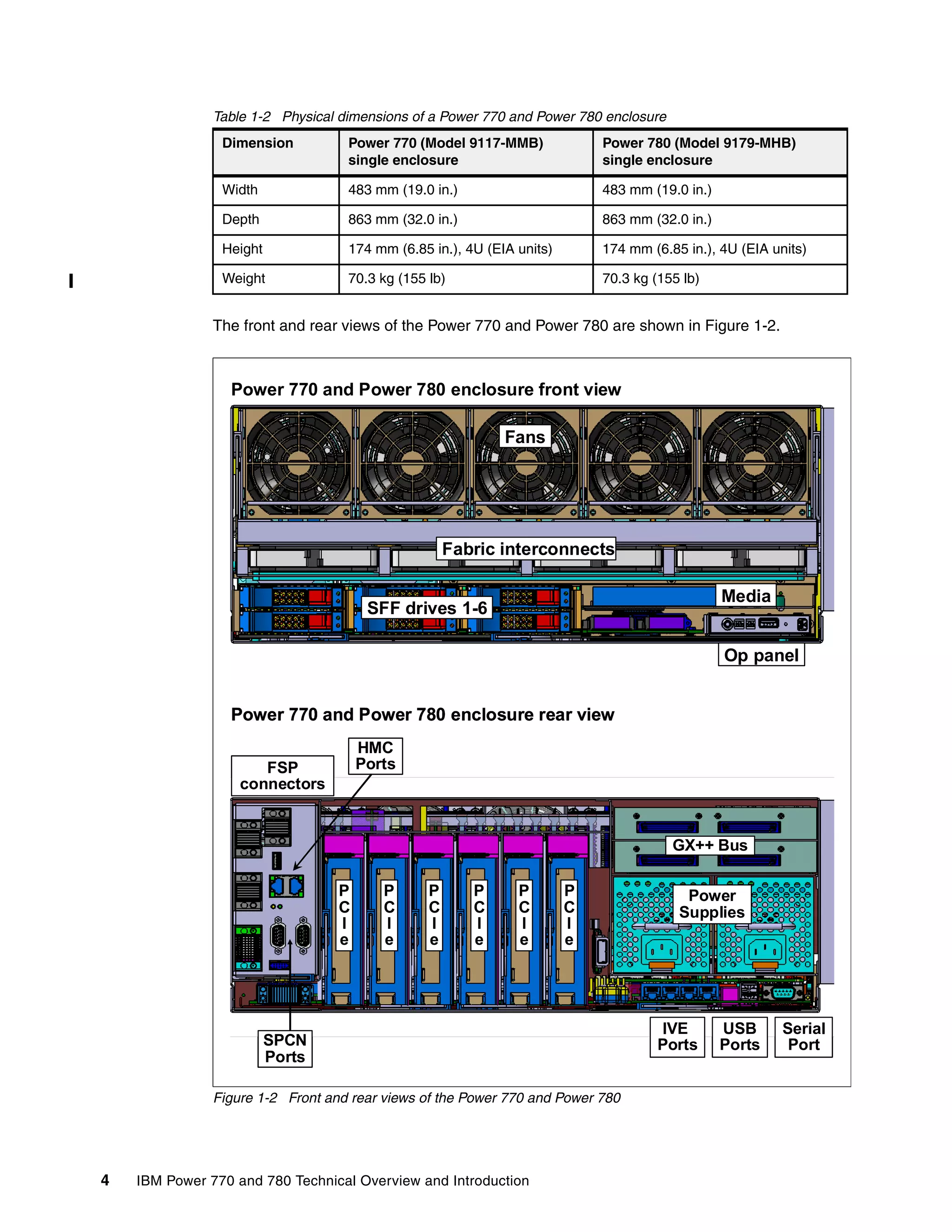 Table 1-2 Physical dimensions of a Power 770 and Power 780 enclosure

| Dimension | Power 770 (Model 9117-MMB) single enclosure | Power 780 (Model 9179-MHB) single enclosure |
|---|---|---|
| Width | 483 mm (19.0 in.) | 483 mm (19.0 in.) |
| Depth | 863 mm (32.0 in.) | 863 mm (32.0 in.) |
| Height | 174 mm (6.85 in.), 4U (EIA units) | 174 mm (6.85 in.), 4U (EIA units) |
| Weight | 70.3 kg (155 lb) | 70.3 kg (155 lb) |

The front and rear views of the Power 770 and Power 780 are shown in Figure 1-2.

Power 770 and Power 780 enclosure front view

Fans

Fabric interconnects

SFF drives 1-6

Media

Op panel

Power 770 and Power 780 enclosure rear view

FSP connectors

HMC Ports

GX++ Bus

PCIe PCIe PCIe PCIe PCIe PCIe

Power Supplies

SPCN Ports

IVE Ports

USB Ports

Serial Port

Figure 1-2 Front and rear views of the Power 770 and Power 780

4 IBM Power 770 and 780 Technical Overview and Introduction