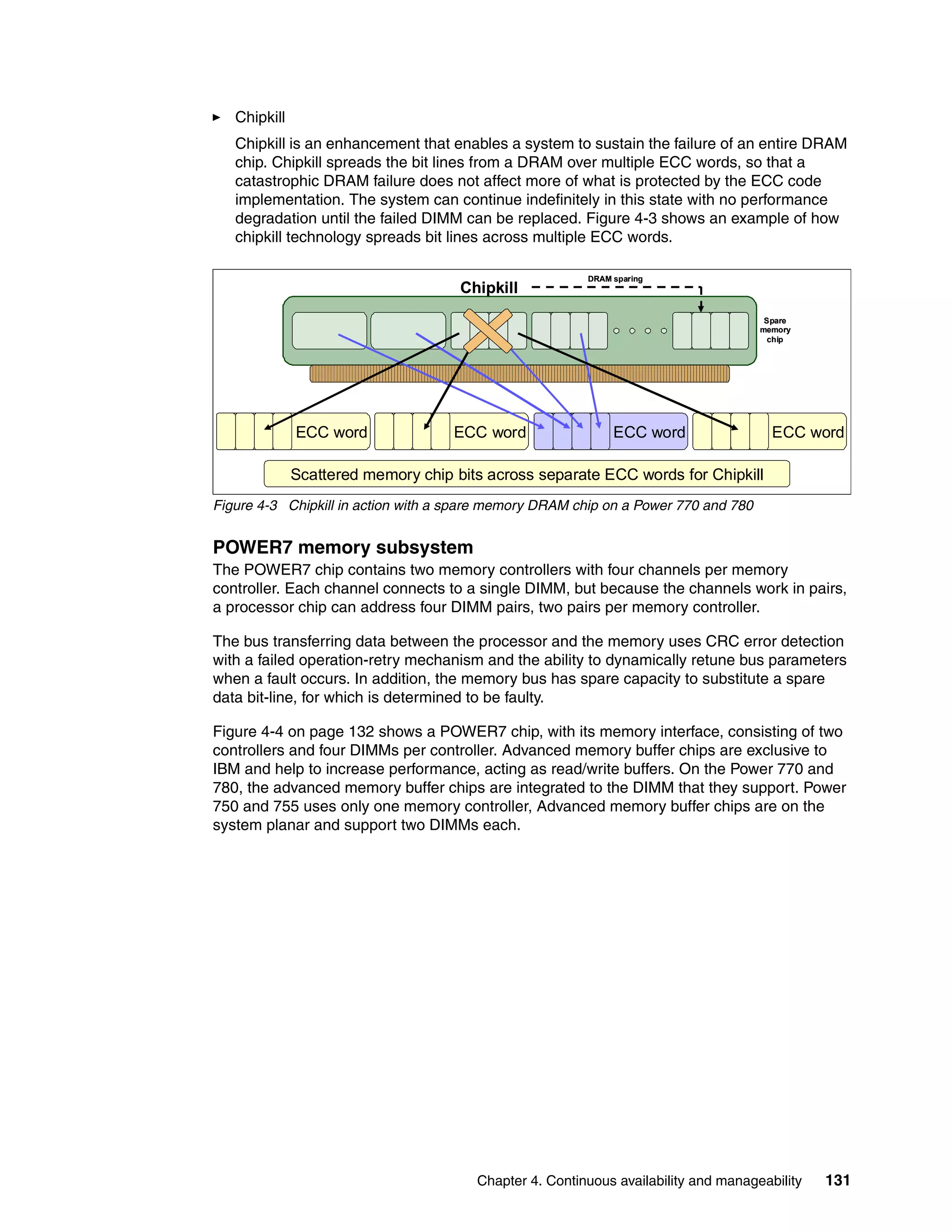 ► Chipkill

Chipkill is an enhancement that enables a system to sustain the failure of an entire DRAM chip. Chipkill spreads the bit lines from a DRAM over multiple ECC words, so that a catastrophic DRAM failure does not affect more of what is protected by the ECC code implementation. The system can continue indefinitely in this state with no performance degradation until the failed DIMM can be replaced. Figure 4-3 shows an example of how chipkill technology spreads bit lines across multiple ECC words.

Chipkill

DRAM sparing

Spare memory chip

ECC word

ECC word

ECC word

ECC word

Scattered memory chip bits across separate ECC words for Chipkill

Figure 4-3 Chipkill in action with a spare memory DRAM chip on a Power 770 and 780

POWER7 memory subsystem

The POWER7 chip contains two memory controllers with four channels per memory controller. Each channel connects to a single DIMM, but because the channels work in pairs, a processor chip can address four DIMM pairs, two pairs per memory controller.

The bus transferring data between the processor and the memory uses CRC error detection with a failed operation-retry mechanism and the ability to dynamically retune bus parameters when a fault occurs. In addition, the memory bus has spare capacity to substitute a spare data bit-line, for which is determined to be faulty.

Figure 4-4 on page 132 shows a POWER7 chip, with its memory interface, consisting of two controllers and four DIMMs per controller. Advanced memory buffer chips are exclusive to IBM and help to increase performance, acting as read/write buffers. On the Power 770 and 780, the advanced memory buffer chips are integrated to the DIMM that they support. Power 750 and 755 uses only one memory controller, Advanced memory buffer chips are on the system planar and support two DIMMs each.

Chapter 4. Continuous availability and manageability 131