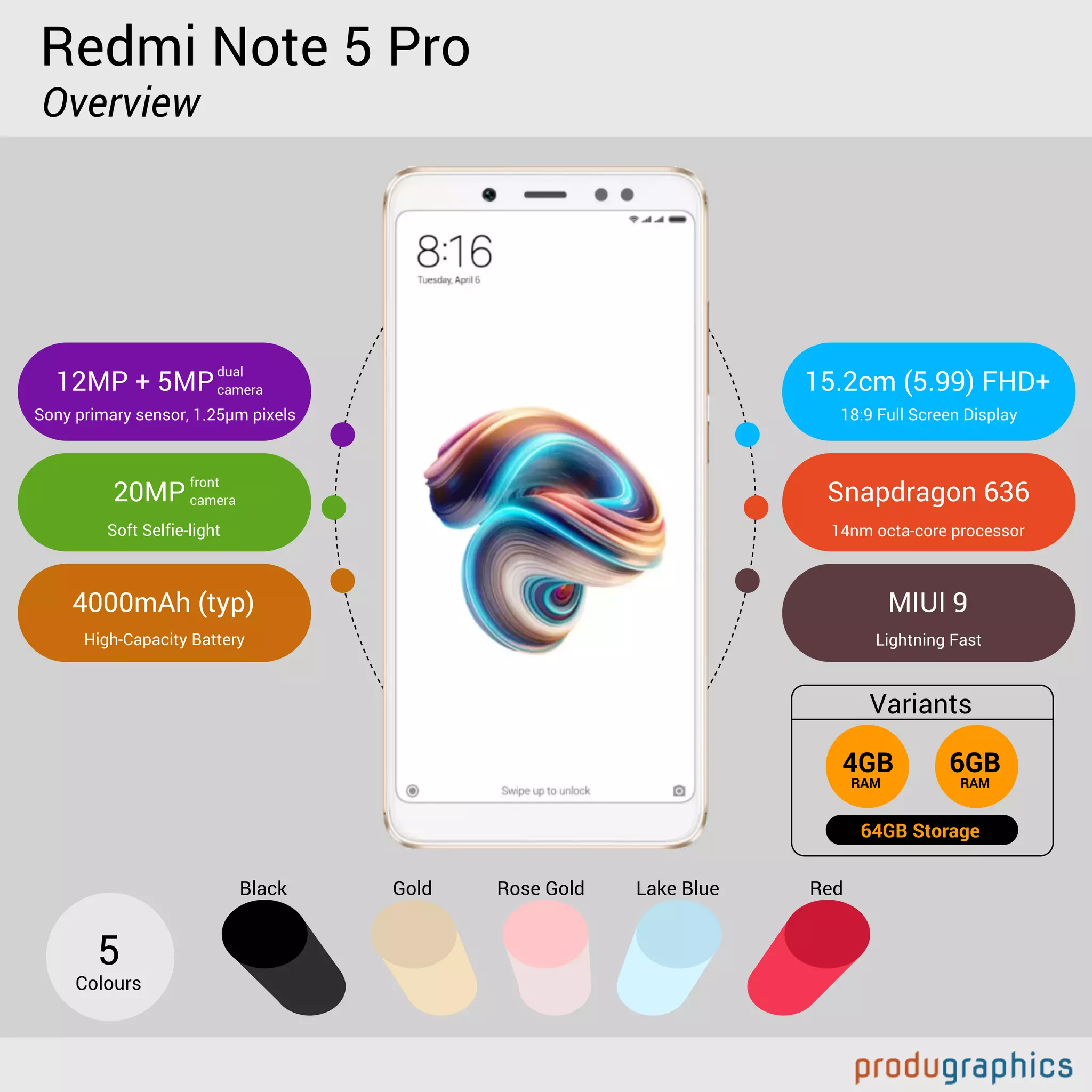 Redmi Note 5 Pro
Overview

8:16
Tuesday, April 6

Swipe up to unlock

12MP + 5MP dual camera
Sony primary sensor, 1.25µm pixels

20MP front camera
Soft Selfie-light

4000mAh (typ)
High-Capacity Battery

15.2cm (5.99) FHD+
18:9 Full Screen Display

Snapdragon 636
14nm octa-core processor

MIUI 9
Lightning Fast

Variants
4GB RAM
6GB RAM
64GB Storage

5 Colours

Black
Gold
Rose Gold
Lake Blue
Red

produgraphics