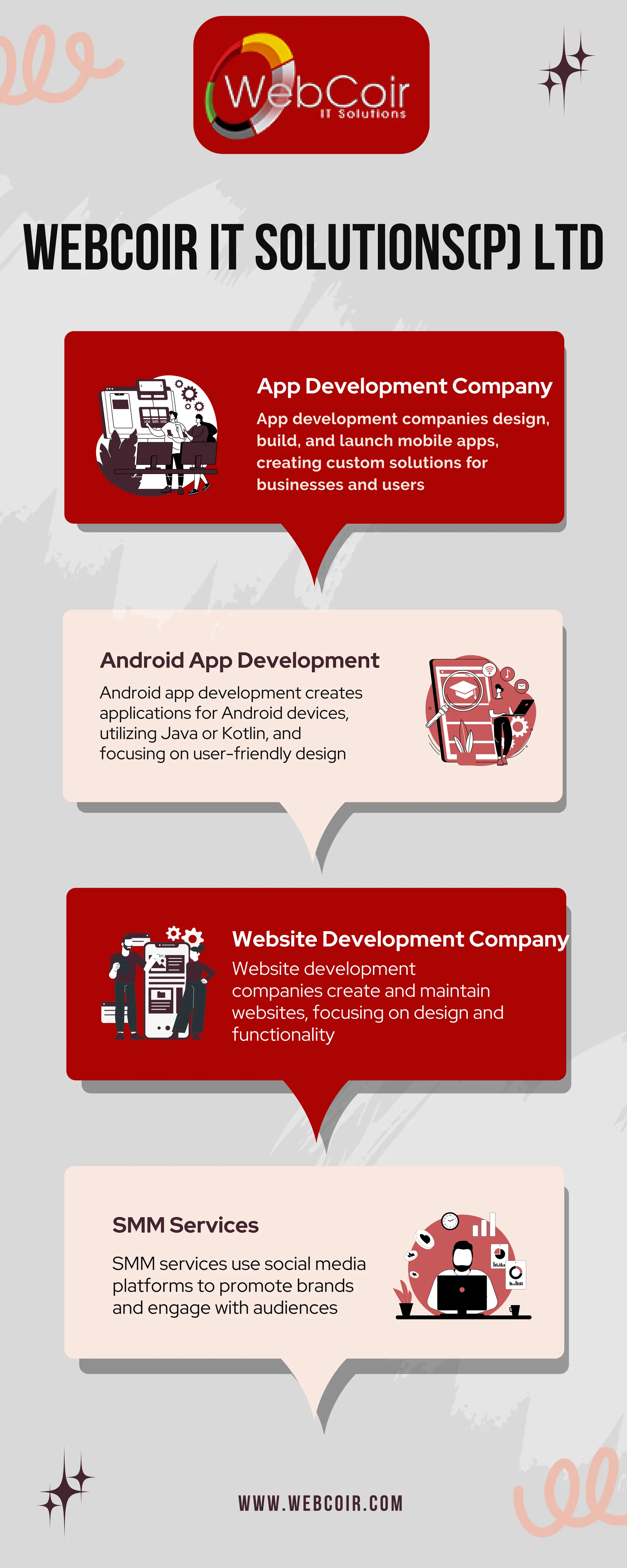 WebCoir
IT Solutions

WEBCOIR IT SOLUTIONS(P) LTD

App Development Company

App development companies design, build, and launch mobile apps, creating custom solutions for businesses and users

Android App Development

Android app development creates applications for Android devices, utilizing Java or Kotlin, and focusing on user-friendly design

Website Development Company

Website development companies create and maintain websites, focusing on design and functionality

SMM Services

SMM services use social media platforms to promote brands and engage with audiences

WWW.WEBCOIR.COM