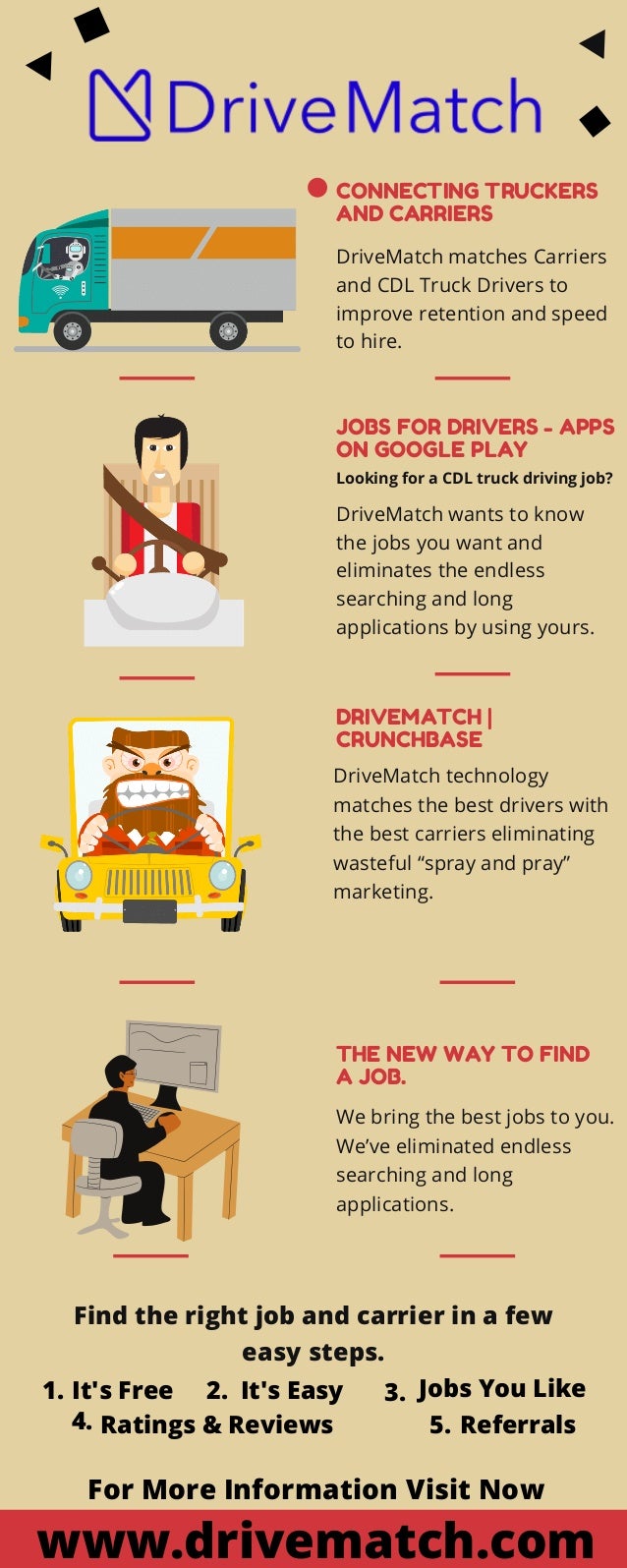 DriveMatch

CONNECTING TRUCKERS AND CARRIERS

DriveMatch matches Carriers and CDL Truck Drivers to improve retention and speed to hire.

JOBS FOR DRIVERS - APPS ON GOOGLE PLAY

Looking for a CDL truck driving job?

DriveMatch wants to know the jobs you want and eliminates the endless searching and long applications by using yours.

DRIVEMATCH | CRUNCHBASE

DriveMatch technology matches the best drivers with the best carriers eliminating wasteful “spray and pray” marketing.

THE NEW WAY TO FIND A JOB.

We bring the best jobs to you. We’ve eliminated endless searching and long applications.

Find the right job and carrier in a few easy steps.

1. It's Free 2. It's Easy 3. Jobs You Like
4. Ratings & Reviews 5. Referrals

For More Information Visit Now

www.drivematch.com