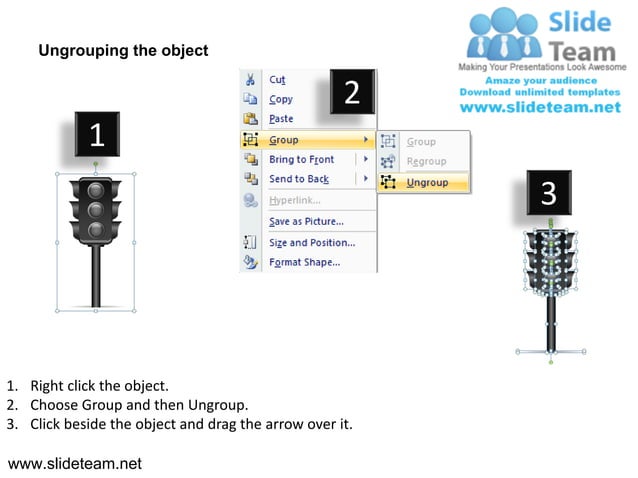 Ungrouping the object

Slide Team
Making Your Presentations Look Awesome
Amaze your audience
Download unlimited templates
www.slideteam.net

1

2

Cut
Copy
Paste
Group
Bring to Front
Send to Back
Hyperlink...
Save as Picture...
Size and Position...
Format Shape...

Group
Regroup
Ungroup

3

1. Right click the object.
2. Choose Group and then Ungroup.
3. Click beside the object and drag the arrow over it.

www.slideteam.net