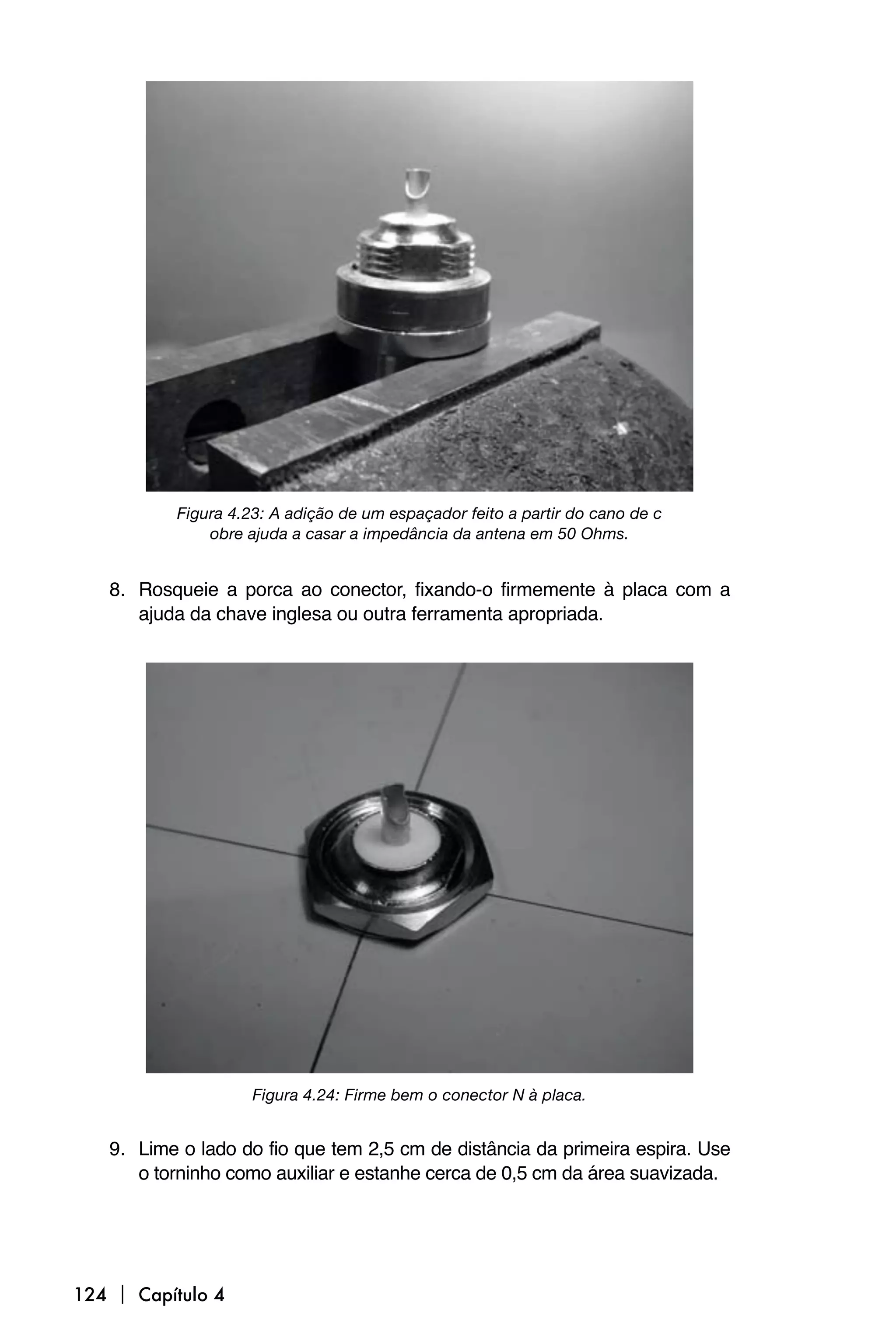 Figura 4.23: A adição de um espaçador feito a partir do cano de c obre ajuda a casar a impedância da antena em 50 Ohms.

8. Rosqueie a porca ao conector, fixando-o firmemente à placa com a ajuda da chave inglesa ou outra ferramenta apropriada.

Figura 4.24: Firme bem o conector N à placa.

9. Lime o lado do fio que tem 2,5 cm de distância da primeira espira. Use o torninho como auxiliar e estanhe cerca de 0,5 cm da área suavizada.

124 | Capítulo 4