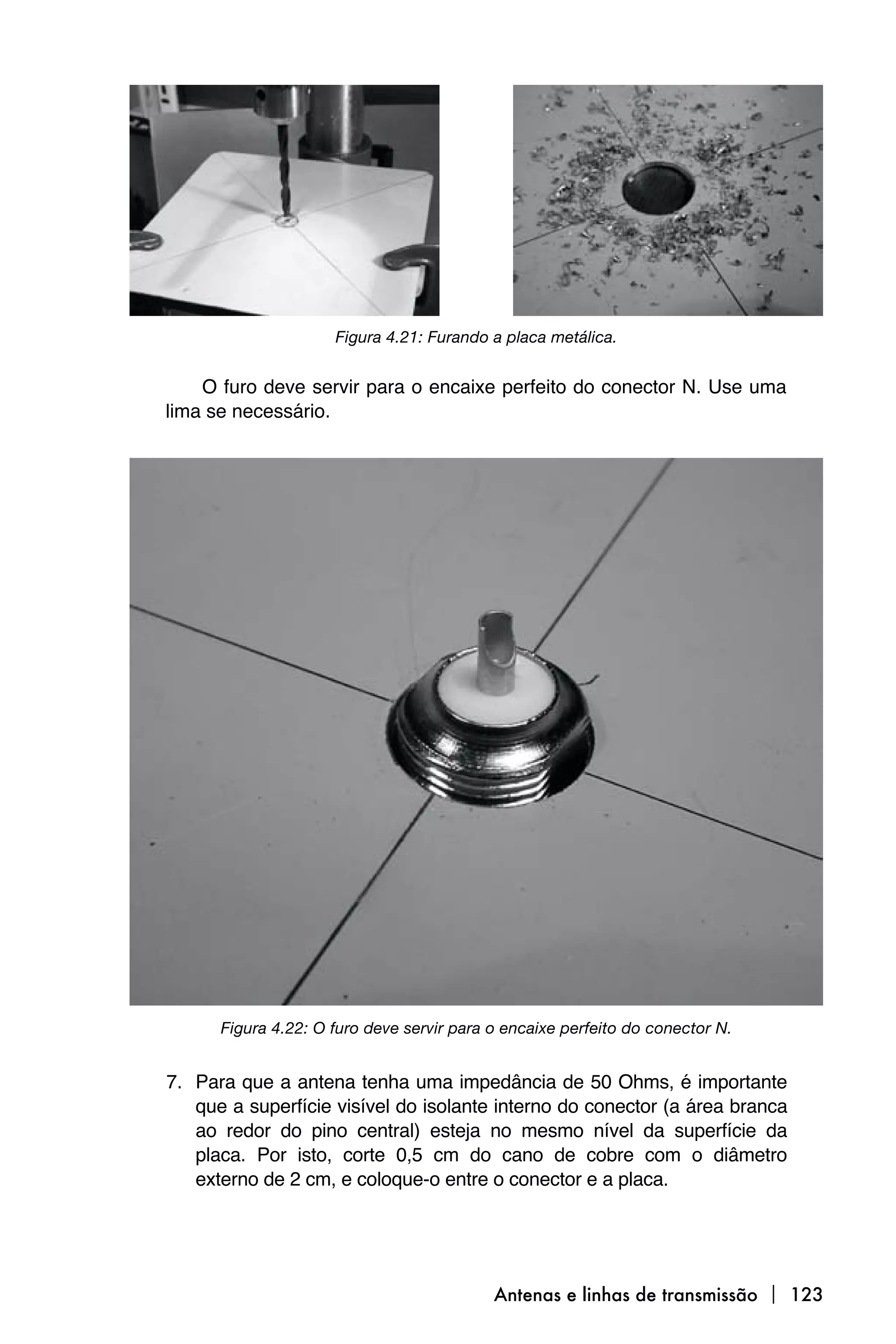 Figura 4.21: Furando a placa metálica.

O furo deve servir para o encaixe perfeito do conector N. Use uma lima se necessário.

Figura 4.22: O furo deve servir para o encaixe perfeito do conector N.

7. Para que a antena tenha uma impedância de 50 Ohms, é importante que a superfície visível do isolante interno do conector (a área branca ao redor do pino central) esteja no mesmo nível da superfície da placa. Por isto, corte 0,5 cm do cano de cobre com o diâmetro externo de 2 cm, e coloque-o entre o conector e a placa.

Antenas e linhas de transmissão | 123