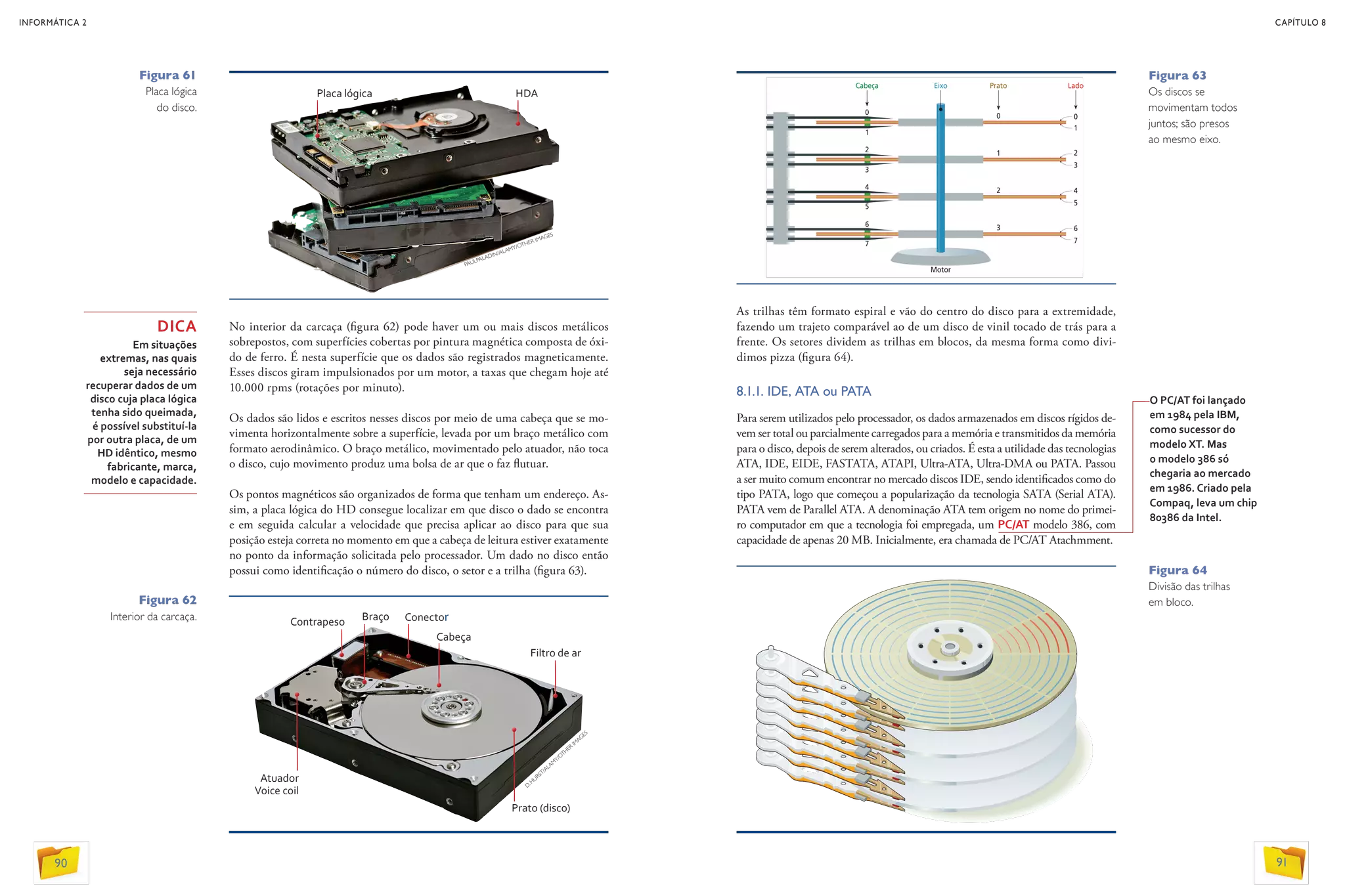 INFORMÁTICA 2

Figura 61
Placa lógica do disco.

Placa lógica
HDA
PAUL PALADIN/ALAMY/OTHER IMAGES

DICA
Em situações extremas, nas quais seja necessário recuperar dados de um disco cuja placa lógica tenha sido queimada, é possível substituí-la por outra placa, de um HD idêntico, mesmo fabricante, marca, modelo e capacidade.

No interior da carcaça (figura 62) pode haver um ou mais discos metálicos sobrepostos, com superfícies cobertas por pintura magnética composta de óxido de ferro. É nesta superfície que os dados são registrados magneticamente. Esses discos giram impulsionados por um motor, a taxas que chegam hoje até 10.000 rpms (rotações por minuto).

Os dados são lidos e escritos nesses discos por meio de uma cabeça que se movimenta horizontalmente sobre a superfície, levada por um braço metálico com formato aerodinâmico. O braço metálico, movimentado pelo atuador, não toca o disco, cujo movimento produz uma bolsa de ar que o faz flutuar.

Os pontos magnéticos são organizados de forma que tenham um endereço. Assim, a placa lógica do HD consegue localizar em que disco o dado se encontra e em seguida calcular a velocidade que precisa aplicar ao disco para que sua posição esteja correta no momento em que a cabeça de leitura estiver exatamente no ponto da informação solicitada pelo processador. Um dado no disco então possui como identificação o número do disco, o setor e a trilha (figura 63).

Figura 62
Interior da carcaça.

Contrapeso
Braço
Conector
Cabeça
Filtro de ar
Atuador Voice coil
Prato (disco)
D.HURST/ALAMY/OTHER IMAGES

90

CAPÍTULO 8

Cabeça
Eixo
Prato
Lado
0
1
2
3
4
5
6
7
0
1
2
3
0
1
2
3
4
5
6
7
Motor

Figura 63
Os discos se movimentam todos juntos; são presos ao mesmo eixo.

As trilhas têm formato espiral e vão do centro do disco para a extremidade, fazendo um trajeto comparável ao de um disco de vinil tocado de trás para a frente. Os setores dividem as trilhas em blocos, da mesma forma como dividimos pizza (figura 64).

8.1.1. IDE, ATA ou PATA

Para serem utilizados pelo processador, os dados armazenados em discos rígidos devem ser total ou parcialmente carregados para a memória e transmitidos da memória para o disco, depois de serem alterados, ou criados. É esta a utilidade das tecnologias ATA, IDE, EIDE, FASTATA, ATAPI, Ultra-ATA, Ultra-DMA ou PATA. Passou a ser muito comum encontrar no mercado discos IDE, sendo identificados como do tipo PATA, logo que começou a popularização da tecnologia SATA (Serial ATA). PATA vem de Parallel ATA. A denominação ATA tem origem no nome do primeiro computador em que a tecnologia foi empregada, um PC/AT modelo 386, com capacidade de apenas 20 MB. Inicialmente, era chamada de PC/AT Atachmment.

O PC/AT foi lançado em 1984 pela IBM, como sucessor do modelo XT. Mas o modelo 386 só chegaria ao mercado em 1986. Criado pela Compaq, leva um chip 80386 da Intel.

Figura 64
Divisão das trilhas em bloco.

91