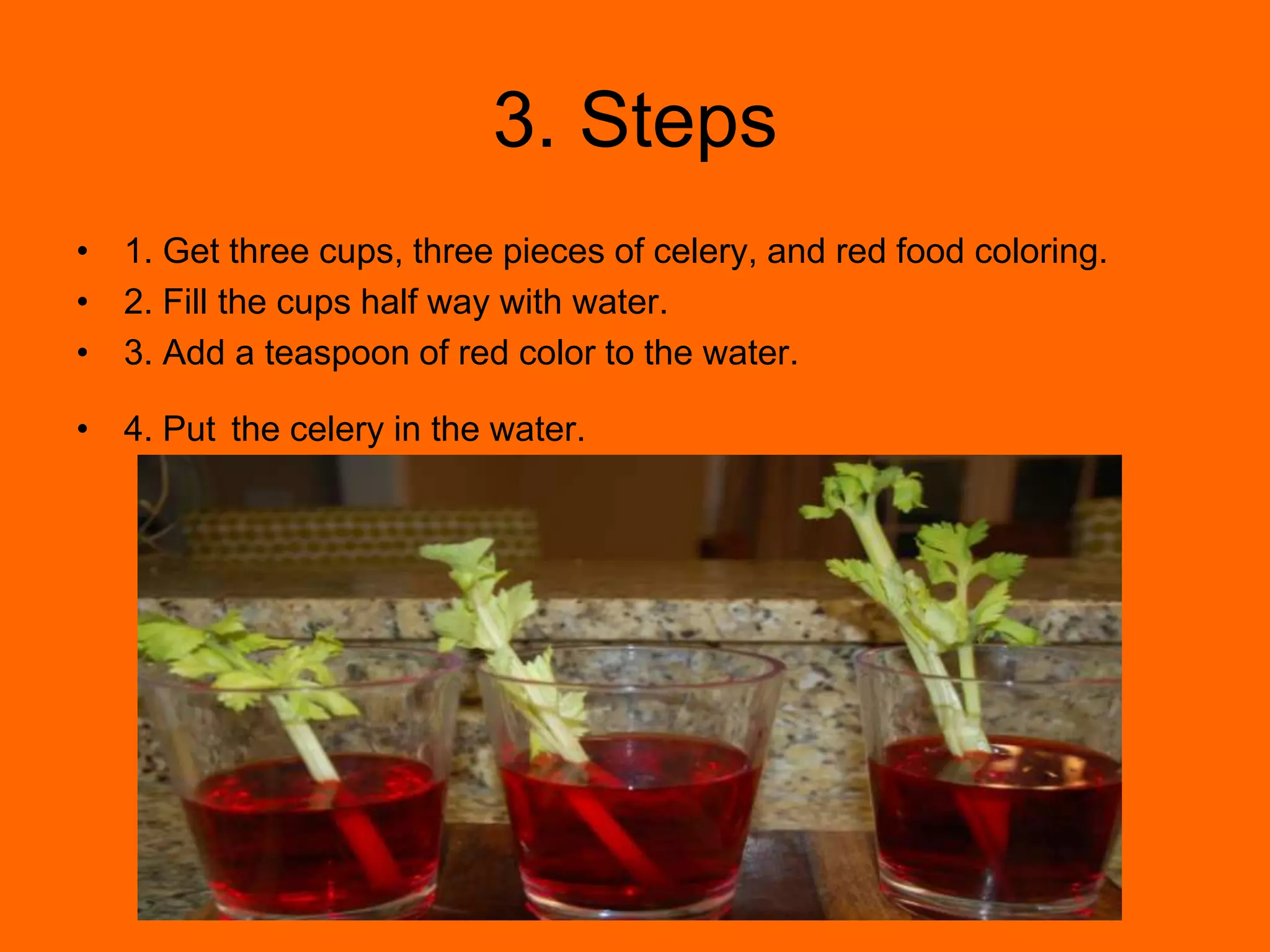 3. Steps

• 1. Get three cups, three pieces of celery, and red food coloring.
• 2. Fill the cups half way with water.
• 3. Add a teaspoon of red color to the water.

• 4. Put the celery in the water.