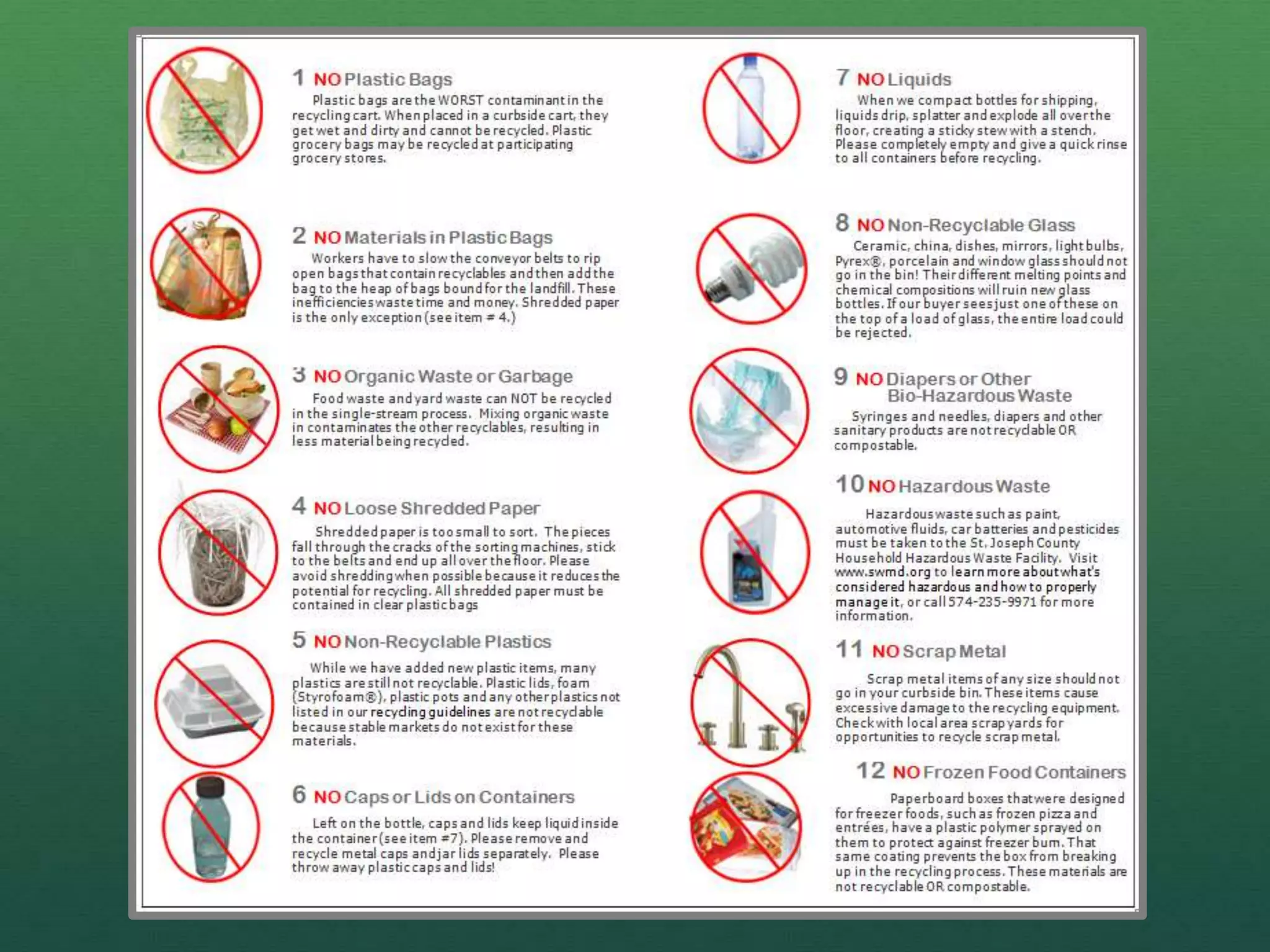 1 NO Plastic Bags

Plastic bags are the WORST contaminant in the recycling cart. When placed in a curbside cart, they get wet and dirty and cannot be recycled. Plastic grocery bags may be recycled at participating grocery stores.

2 NO Materials in Plastic Bags

Workers have to slow the conveyor belts to rip open bags that contain recyclables and then add the bag to the heap of bags bound for the landfill. These inefficiencies waste time and money. Shredded paper is the only exception (see item # 4.)

3 NO Organic Waste or Garbage

Food waste and yard waste can NOT be recycled in the single-stream process. Mixing organic waste in contaminates the other recyclables, resulting in less material being recycled.

4 NO Loose Shredded Paper

Shredded paper is too small to sort. The pieces fall through the cracks of the sorting machines, stick to the belts and end up all over the floor. Please avoid shredding when possible because it reduces the potential for recycling. All shredded paper must be contained in clear plastic bags

5 NO Non-Recyclable Plastics

While we have added new plastic items, many plastics are still not recyclable. Plastic lids, foam (Styrofoam®), plastic pots and any other plastics not listed in our recycling guidelines are not recyclable because stable markets do not exist for these materials.

6 NO Caps or Lids on Containers

Left on the bottle, caps and lids keep liquid inside the container (see item #7). Please remove and recycle metal caps and jar lids separately. Please throw away plastic caps and lids!

7 NO Liquids

When we compact bottles for shipping, liquids drip, splatter and explode all over the floor, creating a sticky stew with a stench. Please completely empty and give a quick rinse to all containers before recycling.

8 NO Non-Recyclable Glass

Ceramic, china, dishes, mirrors, light bulbs, Pyrex®, porcelain and window glass should not go in the bin! Their different melting points and chemical compositions will ruin new glass bottles. If our buyer sees just one of these on the top of a load of glass, the entire load could be rejected.

9 NO Diapers or Other Bio-Hazardous Waste

Syringes and needles, diapers and other sanitary products are not recyclable OR compostable.

10 NO Hazardous Waste

Hazardous waste such as paint, automotive fluids, car batteries and pesticides must be taken to the St. Joseph County Household Hazardous Waste Facility. Visit www.swmd.org to learn more about what's considered hazardous and how to properly manage it, or call 574-235-9971 for more information.

11 NO Scrap Metal

Scrap metal items of any size should not go in your curbside bin. These items cause excessive damage to the recycling equipment. Check with local area scrap yards for opportunities to recycle scrap metal.

12 NO Frozen Food Containers

Paperboard boxes that were designed for freezer foods, such as frozen pizza and entrées, have a plastic polymer sprayed on them to protect against freezer burn. That same coating prevents the box from breaking up in the recycling process. These materials are not recyclable OR compostable.