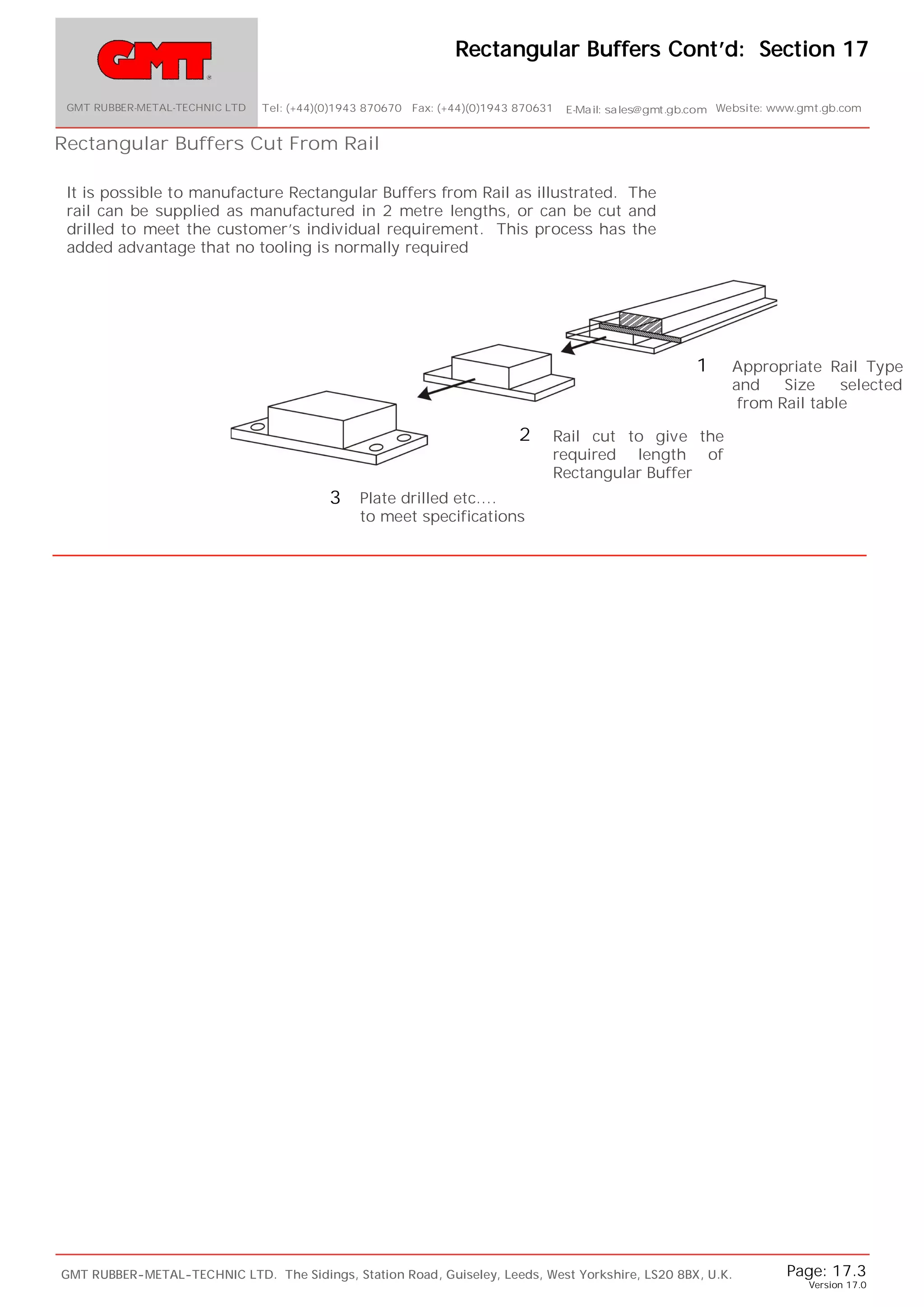 GMT

Rectangular Buffers Cont'd: Section 17

GMT RUBBER-METAL-TECHNIC LTD Tel: (+44)(0)1943 870670 Fax: (+44)(0)1943 870631 E-Mail: sales@gmt.gb.com Website: www.gmt.gb.com

Rectangular Buffers Cut From Rail

It is possible to manufacture Rectangular Buffers from Rail as illustrated. The rail can be supplied as manufactured in 2 metre lengths, or can be cut and drilled to meet the customer's individual requirement. This process has the added advantage that no tooling is normally required

1 Appropriate Rail Type and Size selected from Rail table

2 Rail cut to give the required length of Rectangular Buffer

3 Plate drilled etc.... to meet specifications

GMT RUBBER-METAL-TECHNIC LTD. The Sidings, Station Road, Guiseley, Leeds, West Yorkshire, LS20 8BX, U.K.

Page: 17.3
Version 17.0