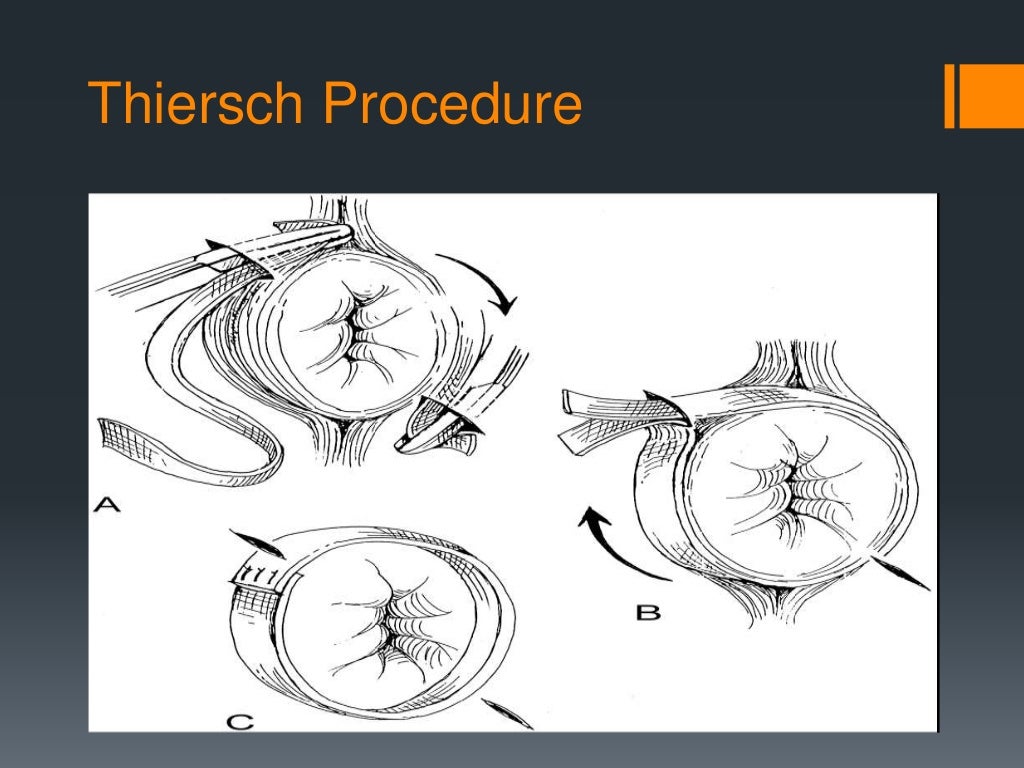 Thiersch Procedure

A

B

C