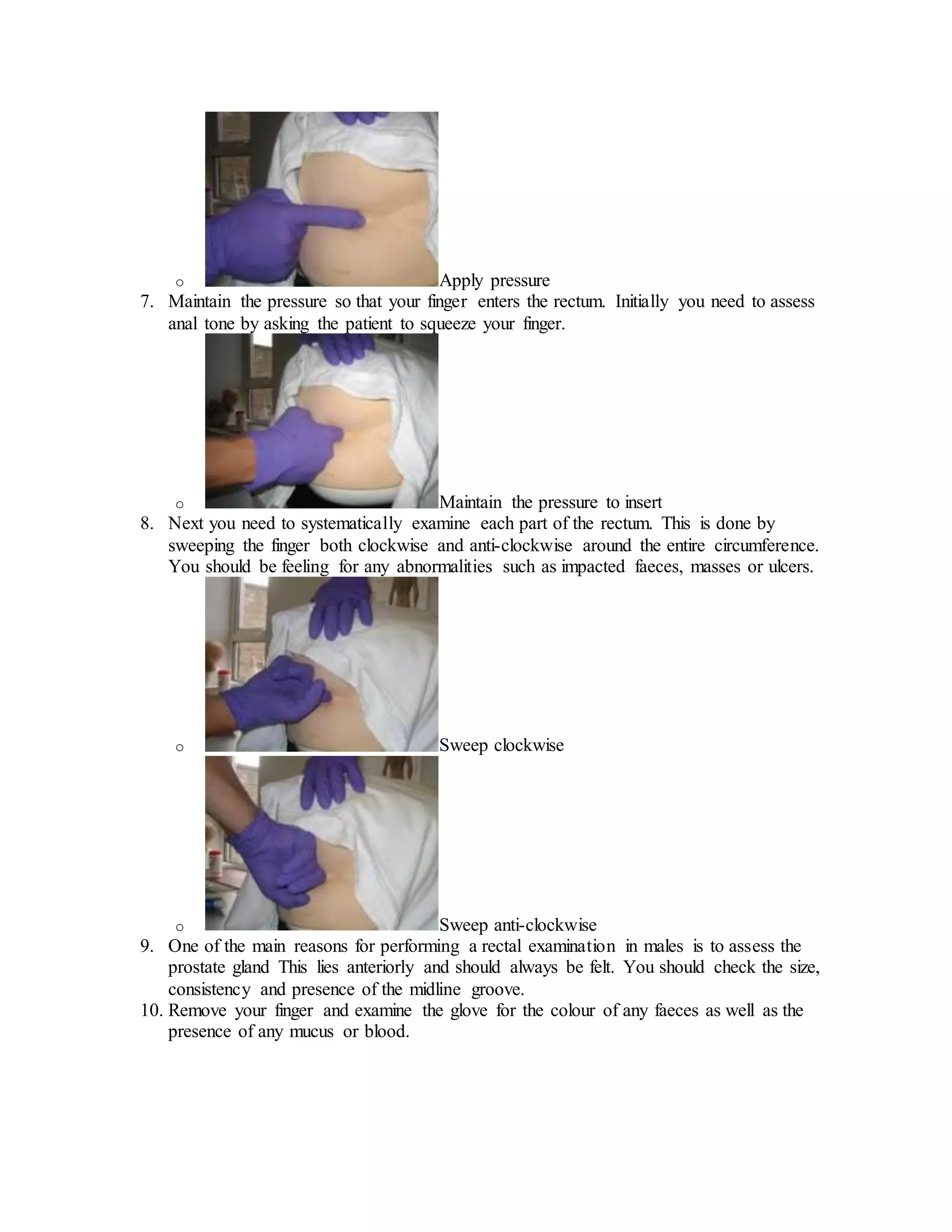 o Apply pressure

7. Maintain the pressure so that your finger enters the rectum. Initially you need to assess anal tone by asking the patient to squeeze your finger.

o Maintain the pressure to insert

8. Next you need to systematically examine each part of the rectum. This is done by sweeping the finger both clockwise and anti-clockwise around the entire circumference. You should be feeling for any abnormalities such as impacted faeces, masses or ulcers.

o Sweep clockwise

o Sweep anti-clockwise

9. One of the main reasons for performing a rectal examination in males is to assess the prostate gland This lies anteriorly and should always be felt. You should check the size, consistency and presence of the midline groove.

10. Remove your finger and examine the glove for the colour of any faeces as well as the presence of any mucus or blood.