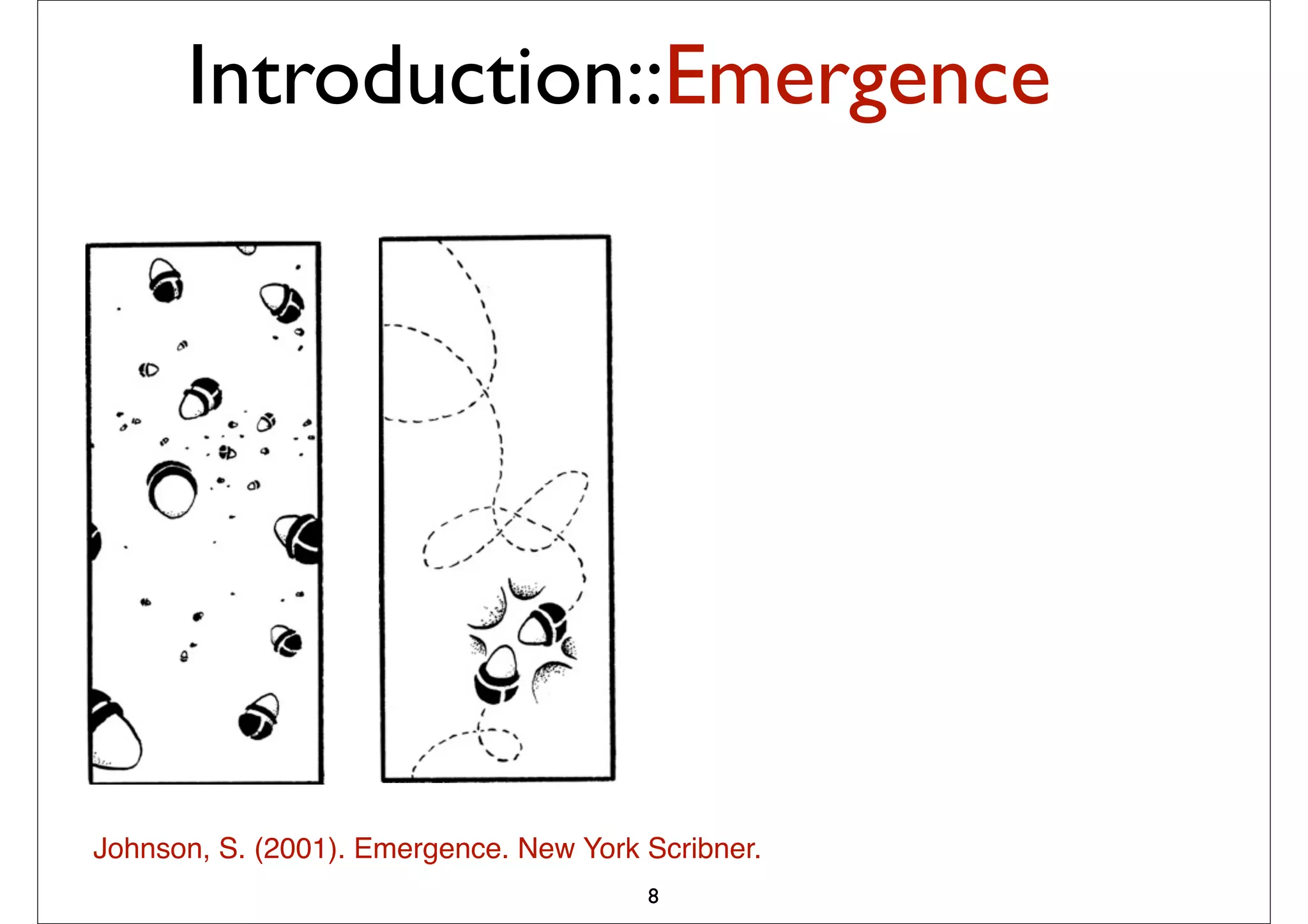 Introduction::Emergence

Johnson, S. (2001). Emergence. New York Scribner.

8