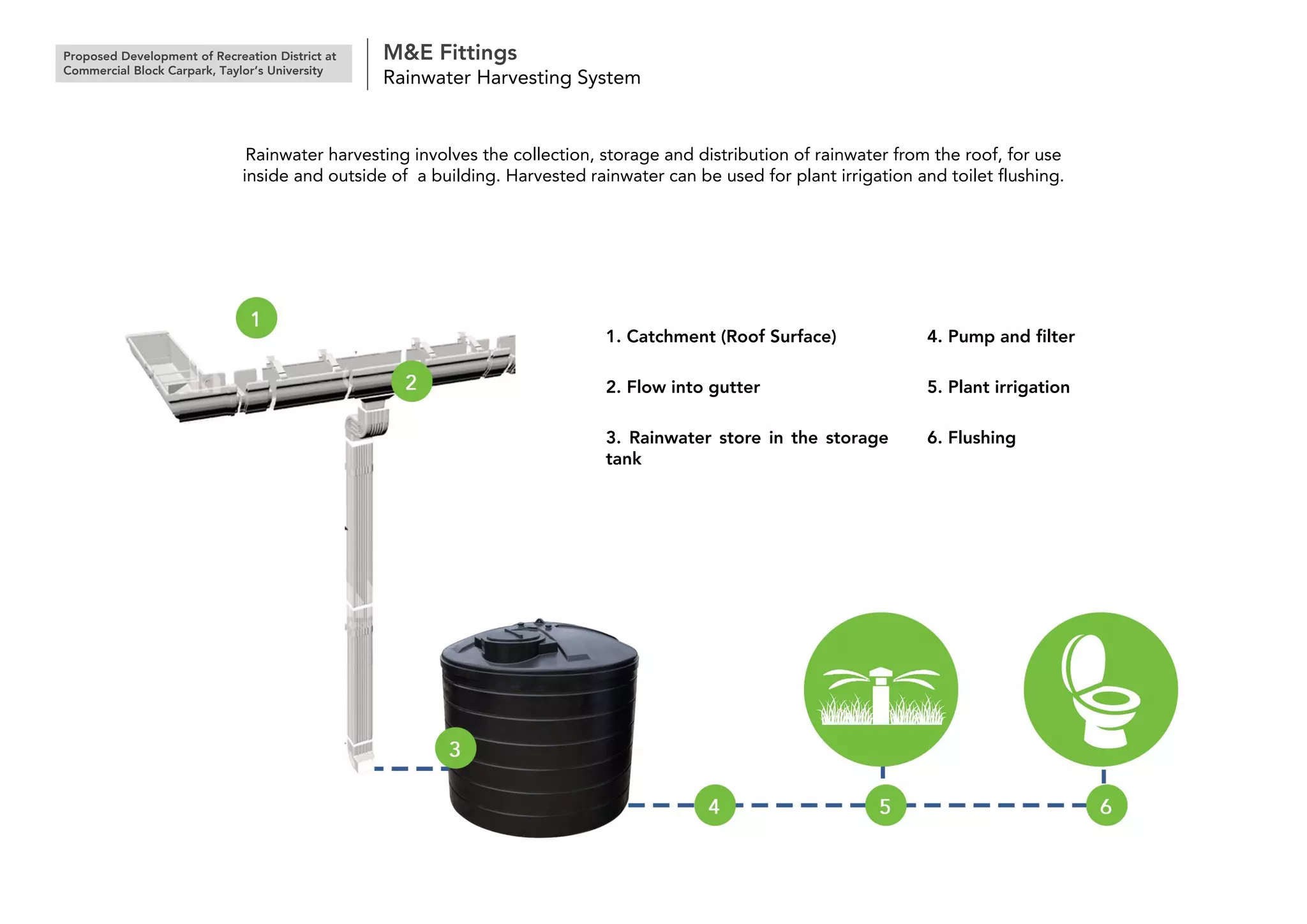 Proposed Development of Recreation District at Commercial Block Carpark, Taylor's University

M&E Fittings
Rainwater Harvesting System

Rainwater harvesting involves the collection, storage and distribution of rainwater from the roof, for use inside and outside of a building. Harvested rainwater can be used for plant irrigation and toilet flushing.

1

2

1. Catchment (Roof Surface)

2. Flow into gutter

3. Rainwater store in the storage tank

4. Pump and filter

5. Plant irrigation

6. Flushing

3

4

5

6