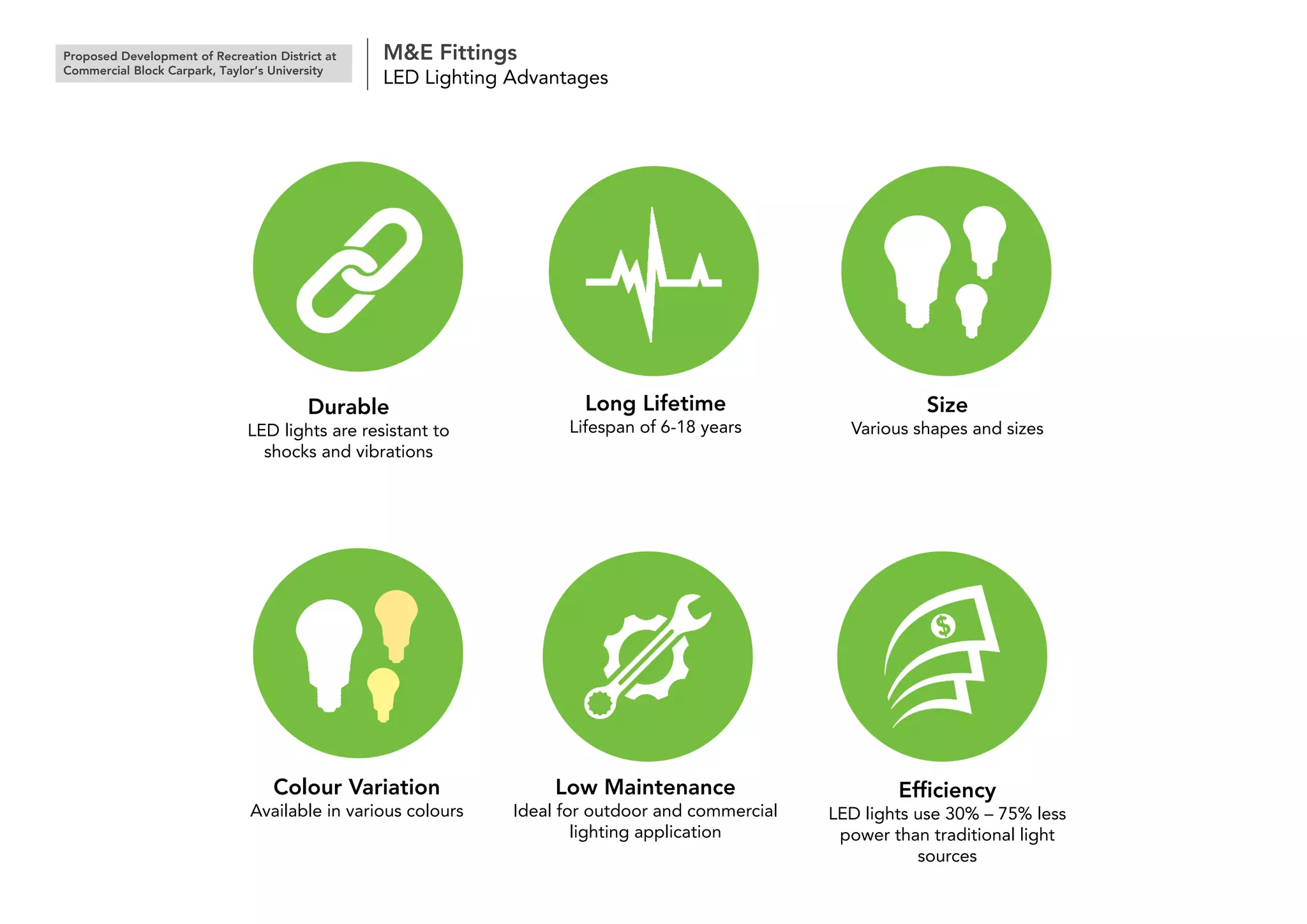 Proposed Development of Recreation District at Commercial Block Carpark, Taylor's University

M&E Fittings
LED Lighting Advantages

Durable
LED lights are resistant to shocks and vibrations

Long Lifetime
Lifespan of 6-18 years

Size
Various shapes and sizes

Colour Variation
Available in various colours

Low Maintenance
Ideal for outdoor and commercial lighting application

Efficiency
LED lights use 30% – 75% less power than traditional light sources