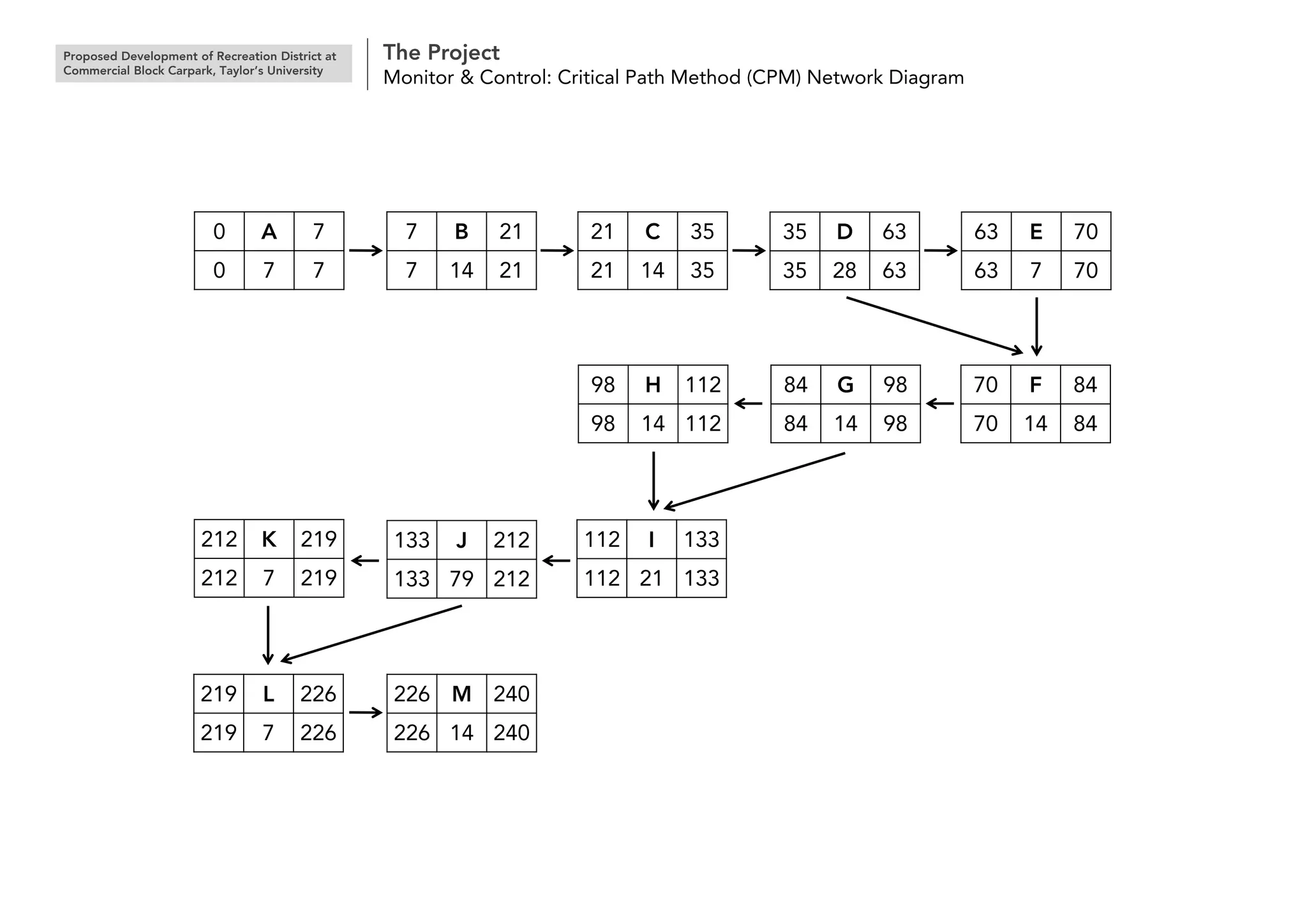 Proposed Development of Recreation District at Commercial Block Carpark, Taylor's University

The Project
Monitor & Control: Critical Path Method (CPM) Network Diagram

| 0 | A | 7 |
|---|---|---|
| 0 | 7 | 7 |

| 7 | B | 21 |
|---|---|---|
| 7 | 14 | 21 |

| 21 | C | 35 |
|---|---|---|
| 21 | 14 | 35 |

| 35 | D | 63 |
|---|---|---|
| 35 | 28 | 63 |

| 63 | E | 70 |
|---|---|---|
| 63 | 7 | 70 |

| 70 | F | 84 |
|---|---|---|
| 70 | 14 | 84 |

| 84 | G | 98 |
|---|---|---|
| 84 | 14 | 98 |

| 98 | H | 112 |
|---|---|---|
| 98 | 14 | 112 |

| 112 | I | 133 |
|---|---|---|
| 112 | 21 | 133 |

| 133 | J | 212 |
|---|---|---|
| 133 | 79 | 212 |

| 212 | K | 219 |
|---|---|---|
| 212 | 7 | 219 |

| 219 | L | 226 |
|---|---|---|
| 219 | 7 | 226 |

| 226 | M | 240 |
|---|---|---|
| 226 | 14 | 240 |