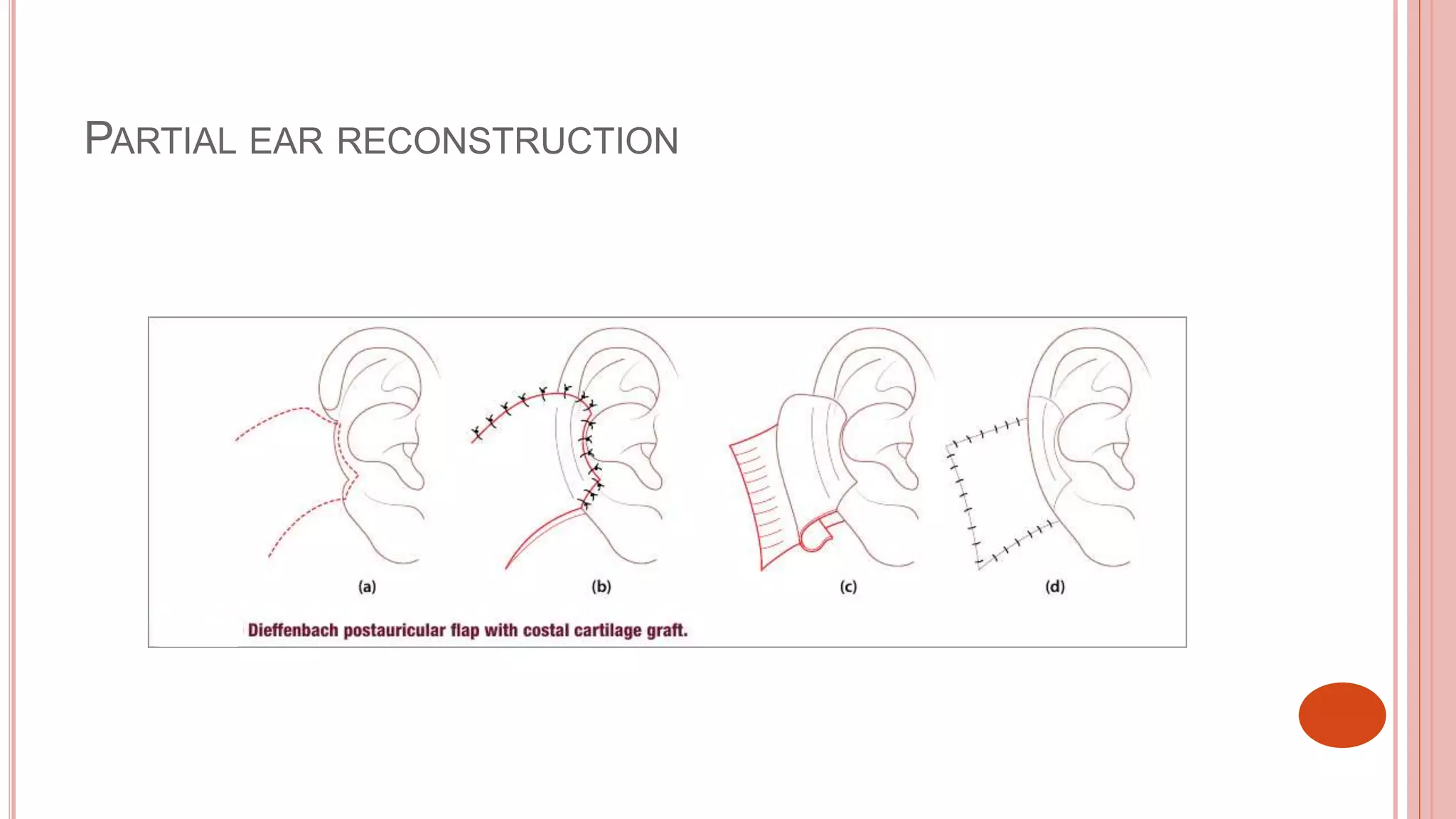 PARTIAL EAR RECONSTRUCTION

(a) (b) (c) (d)

Dieffenbach postauricular flap with costal cartilage graft.