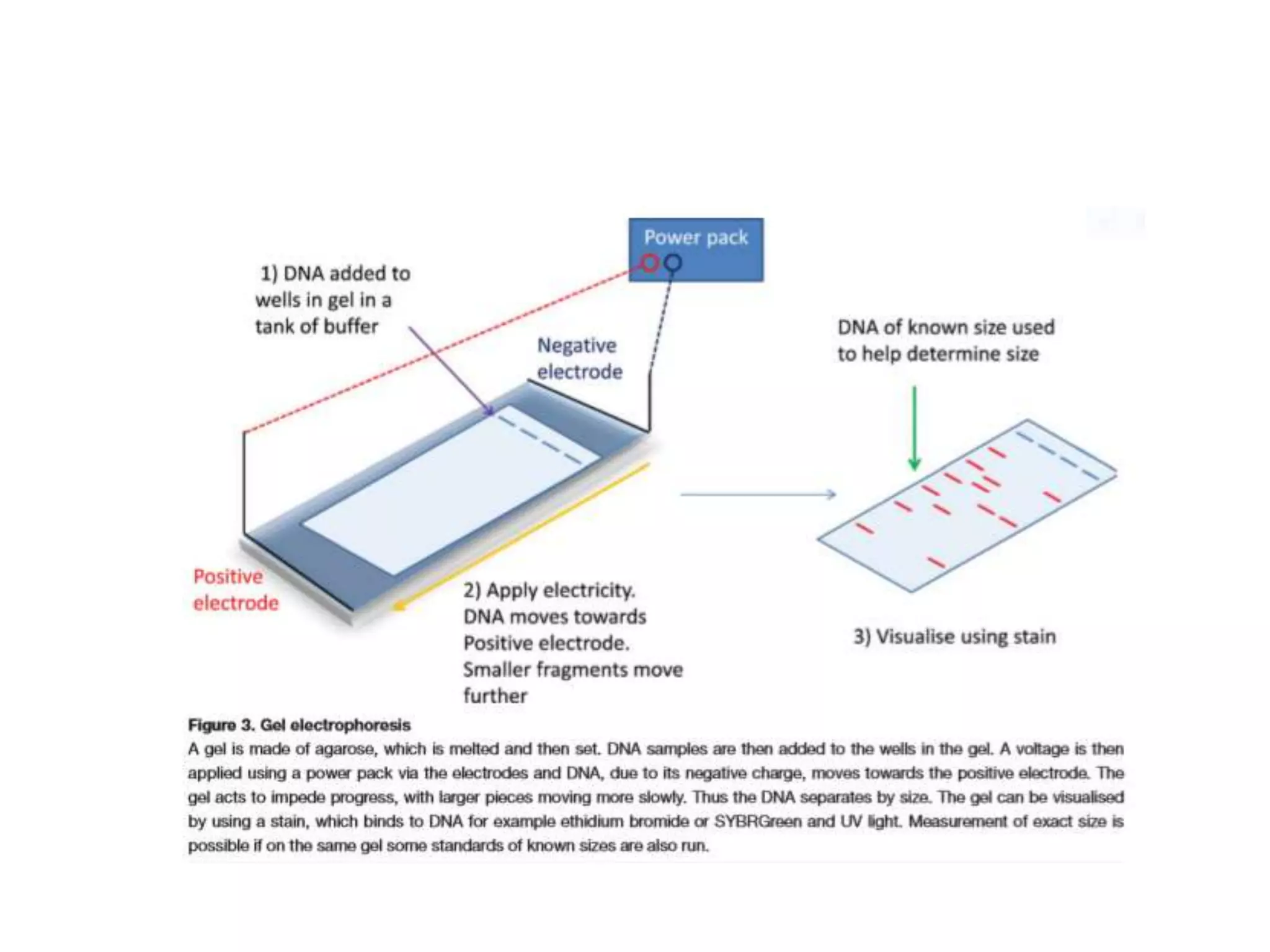 Power pack

1) DNA added to wells in gel in a tank of buffer

Negative electrode

DNA of known size used to help determine size

Positive electrode

2) Apply electricity. DNA moves towards Positive electrode. Smaller fragments move further

3) Visualise using stain

Figure 3. Gel electrophoresis
A gel is made of agarose, which is melted and then set. DNA samples are then added to the wells in the gel. A voltage is then applied using a power pack via the electrodes and DNA, due to its negative charge, moves towards the positive electrode. The gel acts to impede progress, with larger pieces moving more slowly. Thus the DNA separates by size. The gel can be visualised by using a stain, which binds to DNA for example ethidium bromide or SYBRGreen and UV light. Measurement of exact size is possible if on the same gel some standards of known sizes are also run.