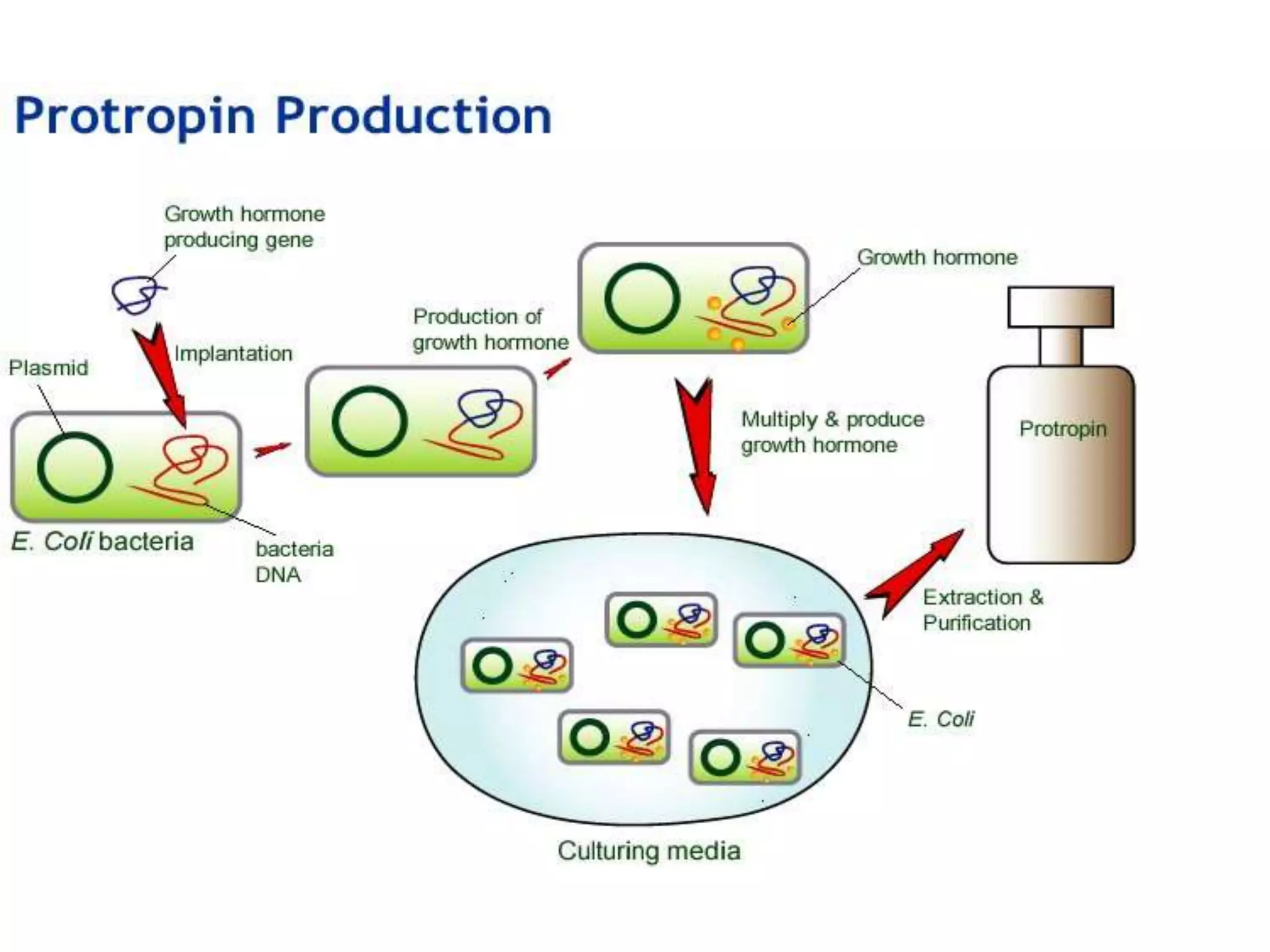 Protropin Production

Growth hormone producing gene

Implantation

Plasmid

E. Coli bacteria

bacteria DNA

Production of growth hormone

Growth hormone

Multiply & produce growth hormone

Protropin

Extraction & Purification

E. Coli

Culturing media