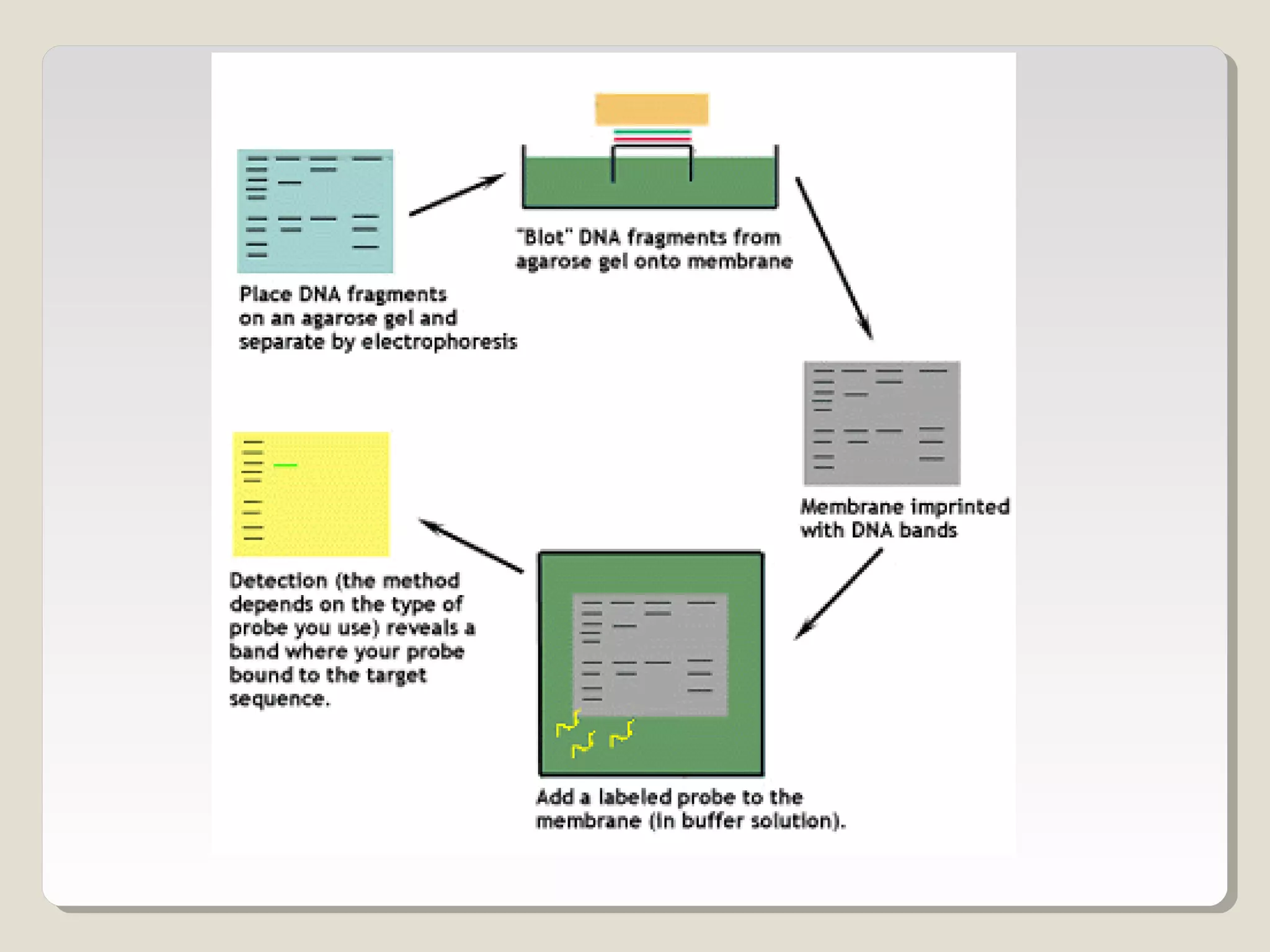 Place DNA fragments on an agarose gel and separate by electrophoresis

"Blot" DNA fragments from agarose gel onto membrane

Membrane imprinted with DNA bands

Add a labeled probe to the membrane (in buffer solution).

Detection (the method depends on the type of probe you use) reveals a band where your probe bound to the target sequence.