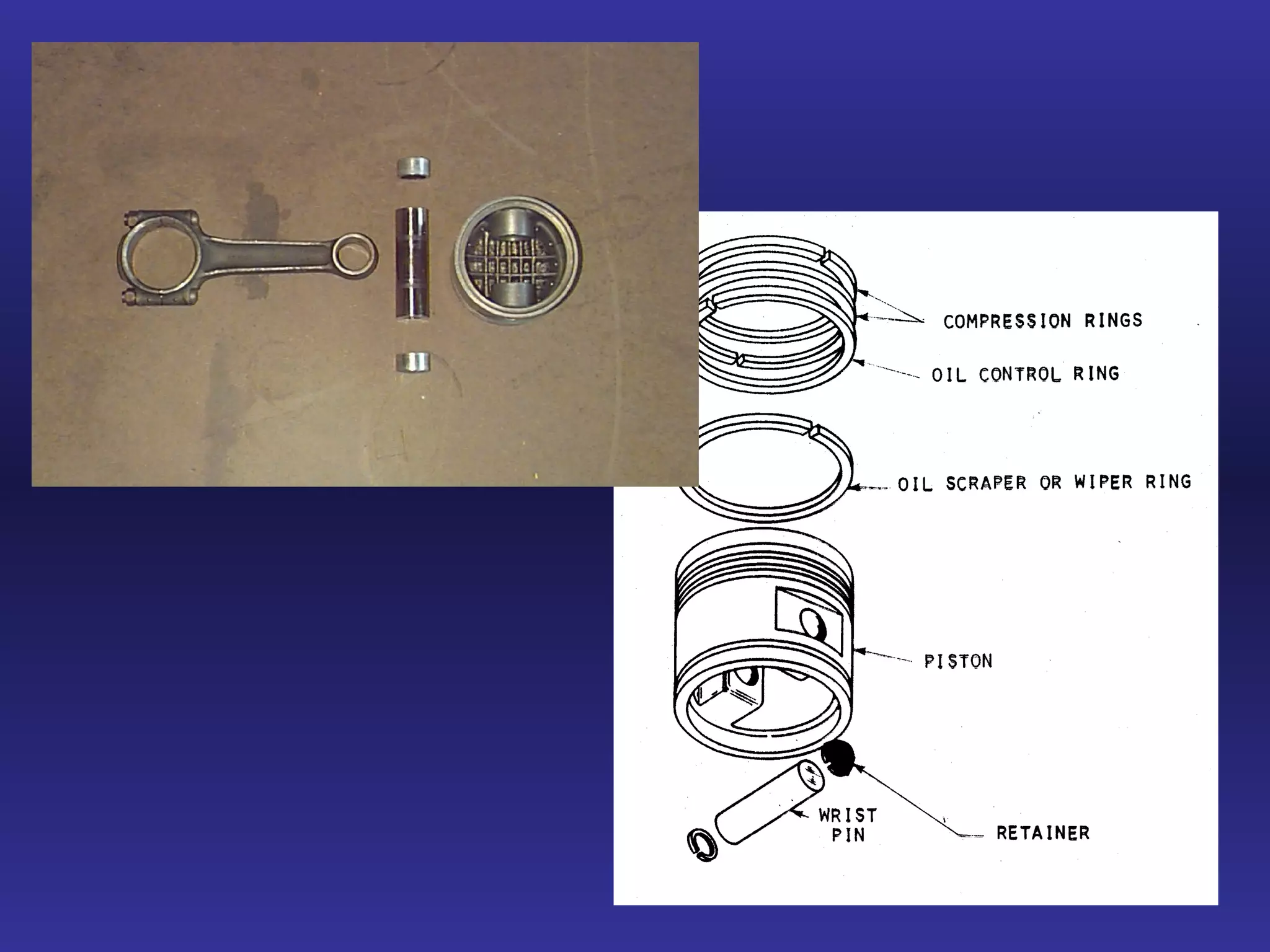 COMPRESSION RINGS

OIL CONTROL RING

OIL SCRAPER OR WIPER RING

PISTON

WRIST PIN

RETAINER