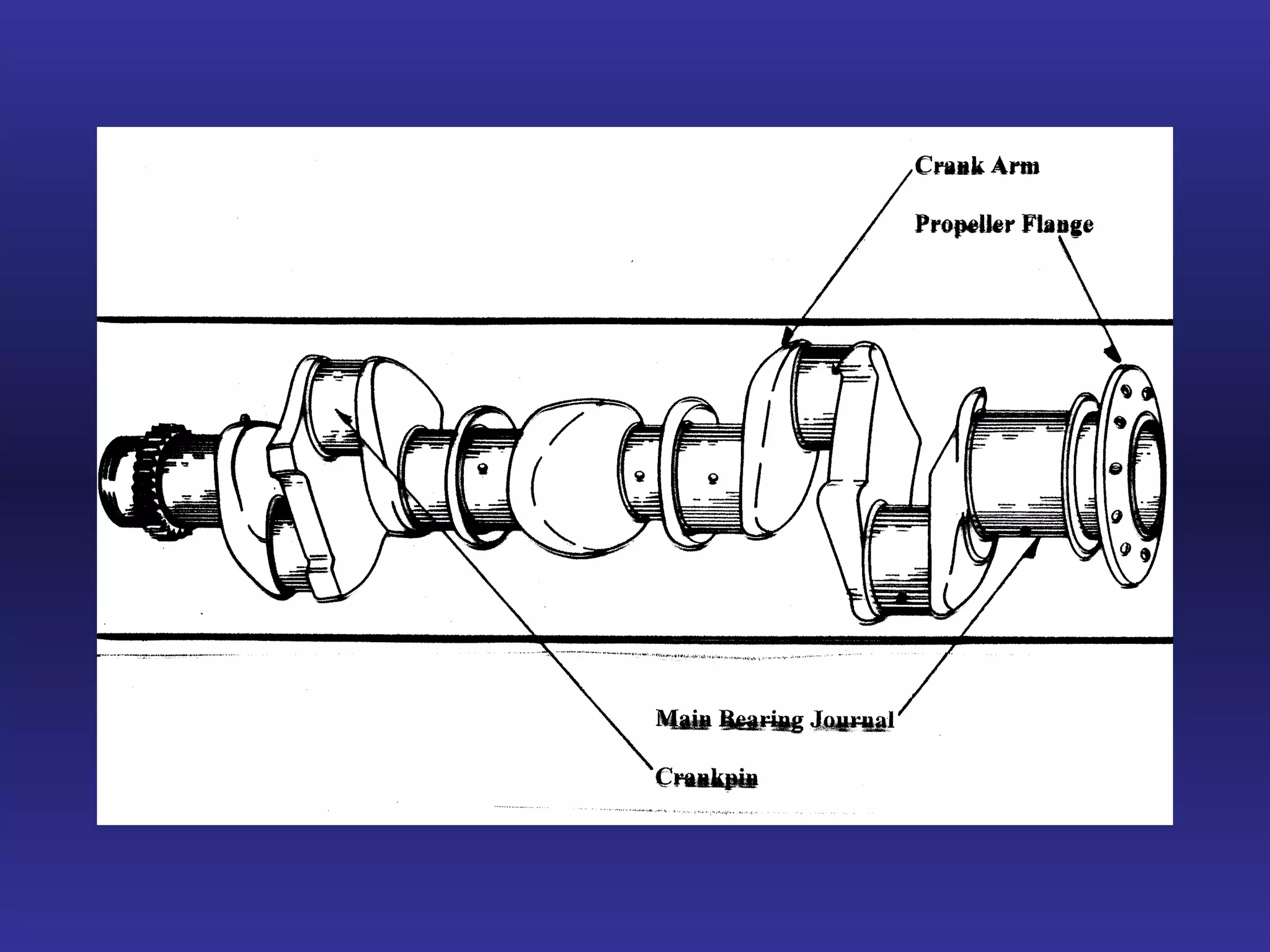 Crank Arm

Propeller Flange

Main Bearing Journal

Crankpin