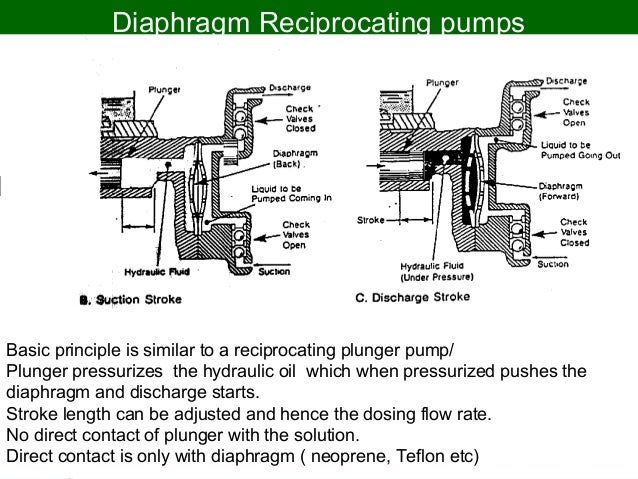 Diaphragm Reciprocating pumps

Plunger
Discharge
Check Valves Closed
Diaphragm (Back)
Liquid to be Pumped Coming In
Check Valves Open
Hydraulic Fluid
Suction
B. Suction Stroke

Plunger
Discharge
Check Valves Open
Liquid to be Pumped Going Out
Diaphragm (Forward)
Stroke
Check Valves Closed
Hydraulic Fluid (Under Pressure)
Suction
C. Discharge Stroke

Basic principle is similar to a reciprocating plunger pump/
Plunger pressurizes the hydraulic oil which when pressurized pushes the diaphragm and discharge starts.
Stroke length can be adjusted and hence the dosing flow rate.
No direct contact of plunger with the solution.
Direct contact is only with diaphragm ( neoprene, Teflon etc)