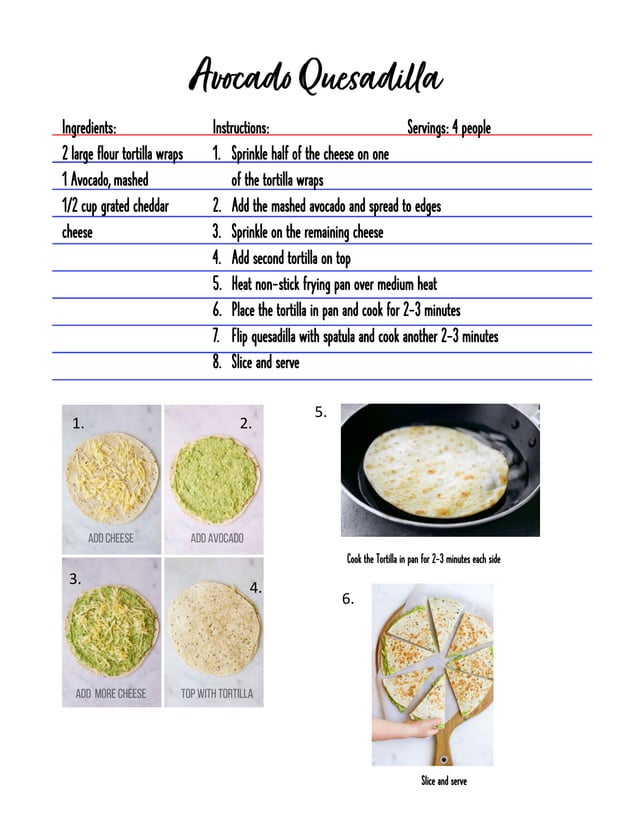 Avocado Quesadilla

Ingredients:

2 large flour tortilla wraps
1 Avocado, mashed
1/2 cup grated cheddar cheese

Instructions:

Servings: 4 people

1. Sprinkle half of the cheese on one of the tortilla wraps
2. Add the mashed avocado and spread to edges
3. Sprinkle on the remaining cheese
4. Add second tortilla on top
5. Heat non-stick frying pan over medium heat
6. Place the tortilla in pan and cook for 2-3 minutes
7. Flip quesadilla with spatula and cook another 2-3 minutes
8. Slice and serve

1.
ADD CHEESE

2.
ADD AVOCADO

3.
ADD MORE CHEESE

4.
TOP WITH TORTILLA

5.
Cook the Tortilla in pan for 2-3 minutes each side

6.
Slice and serve