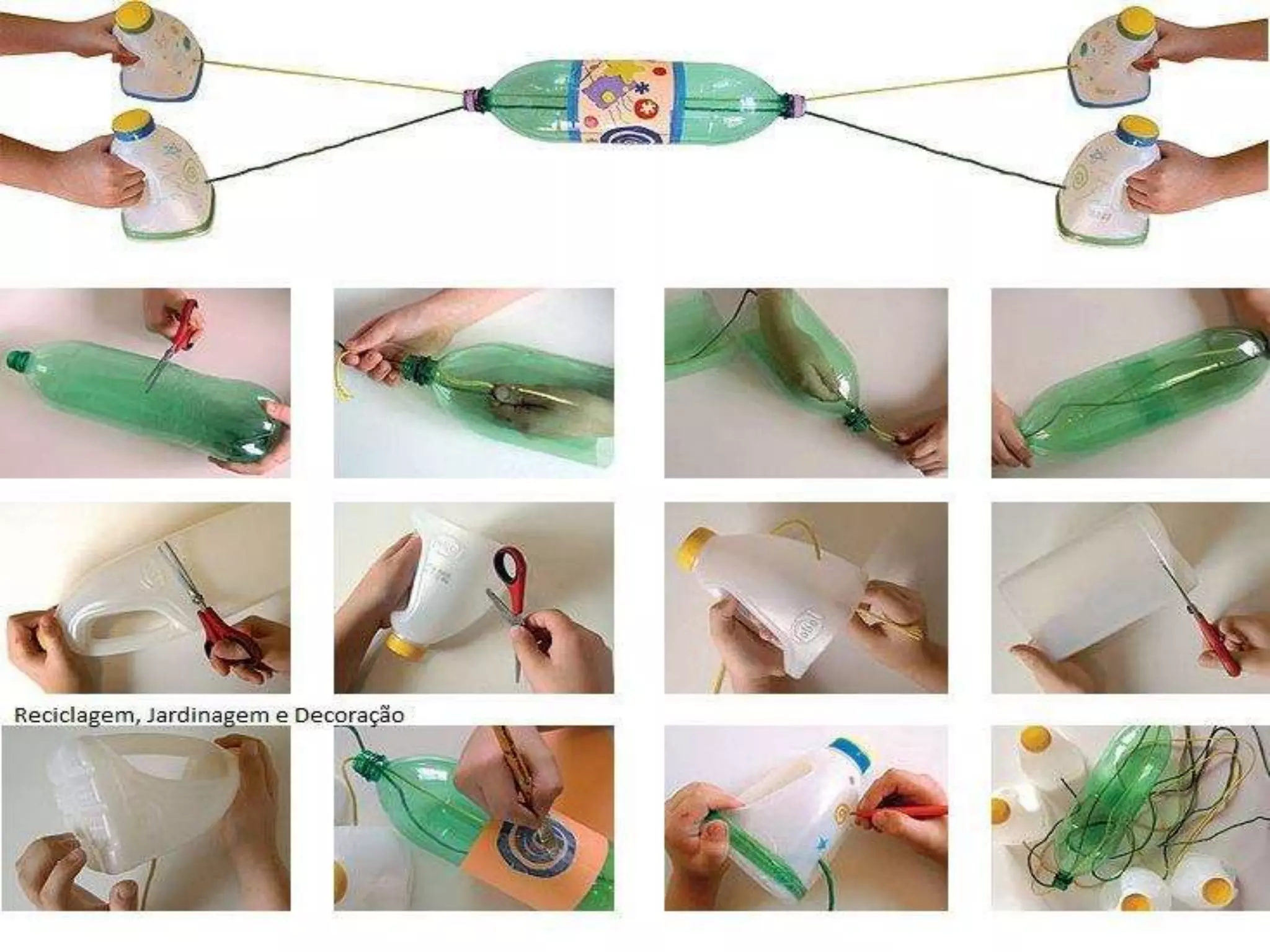 Reciclagem, Jardinagem e Decoração