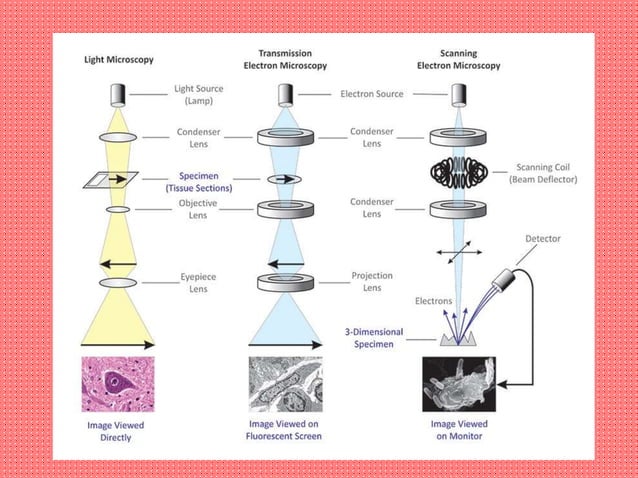 Light Microscopy

Transmission Electron Microscopy

Scanning Electron Microscopy

Light Source (Lamp)

Electron Source

Condenser Lens

Condenser Lens

Specimen (Tissue Sections)

Scanning Coil (Beam Deflector)

Objective Lens

Condenser Lens

Detector

Eyepiece Lens

Projection Lens

Electrons

3-Dimensional Specimen

Image Viewed Directly

Image Viewed on Fluorescent Screen

Image Viewed on Monitor