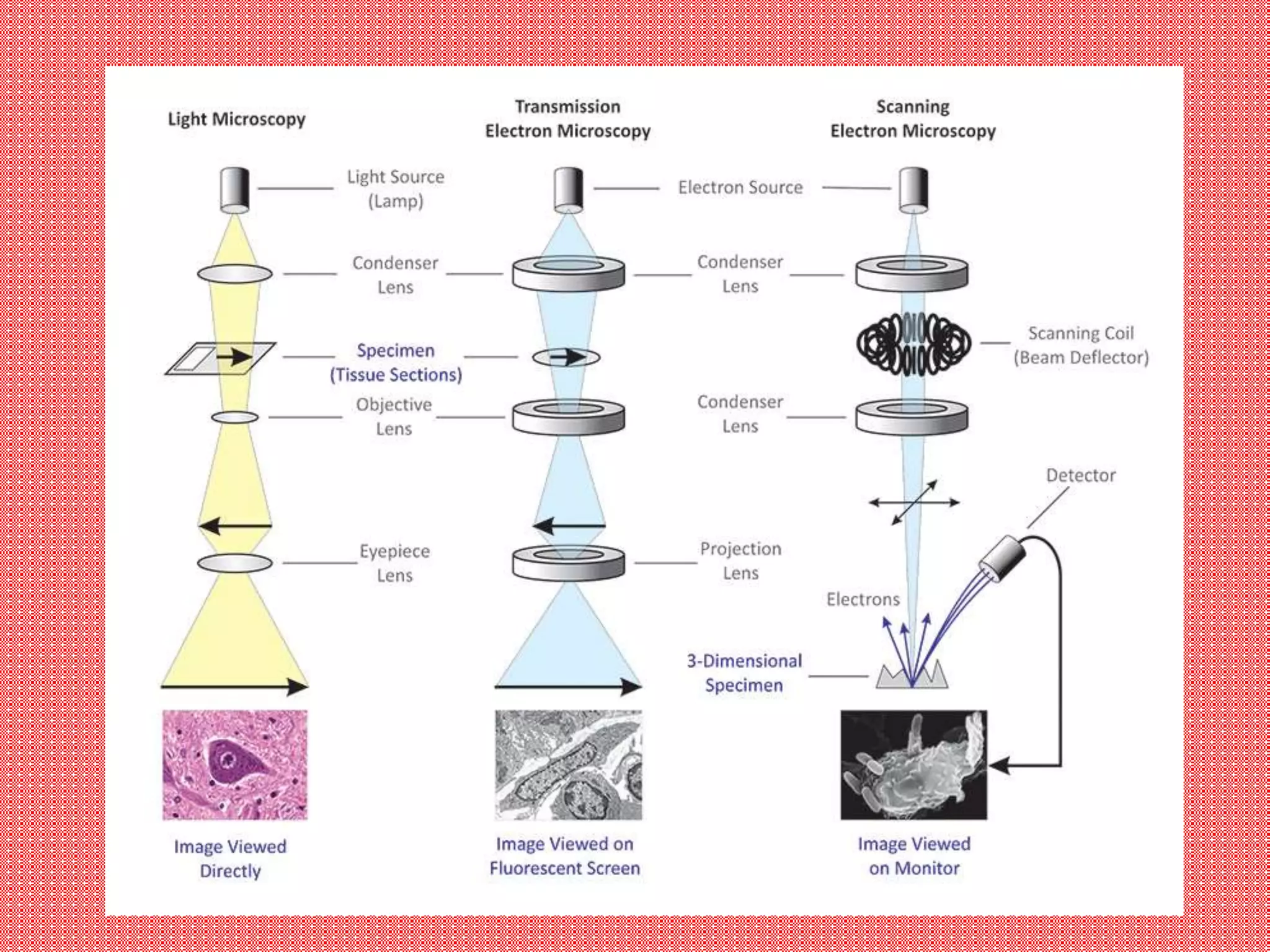 Light Microscopy

Transmission Electron Microscopy

Scanning Electron Microscopy

Light Source (Lamp)

Electron Source

Condenser Lens

Condenser Lens

Specimen (Tissue Sections)

Scanning Coil (Beam Deflector)

Objective Lens

Condenser Lens

Detector

Eyepiece Lens

Projection Lens

Electrons

3-Dimensional Specimen

Image Viewed Directly

Image Viewed on Fluorescent Screen

Image Viewed on Monitor