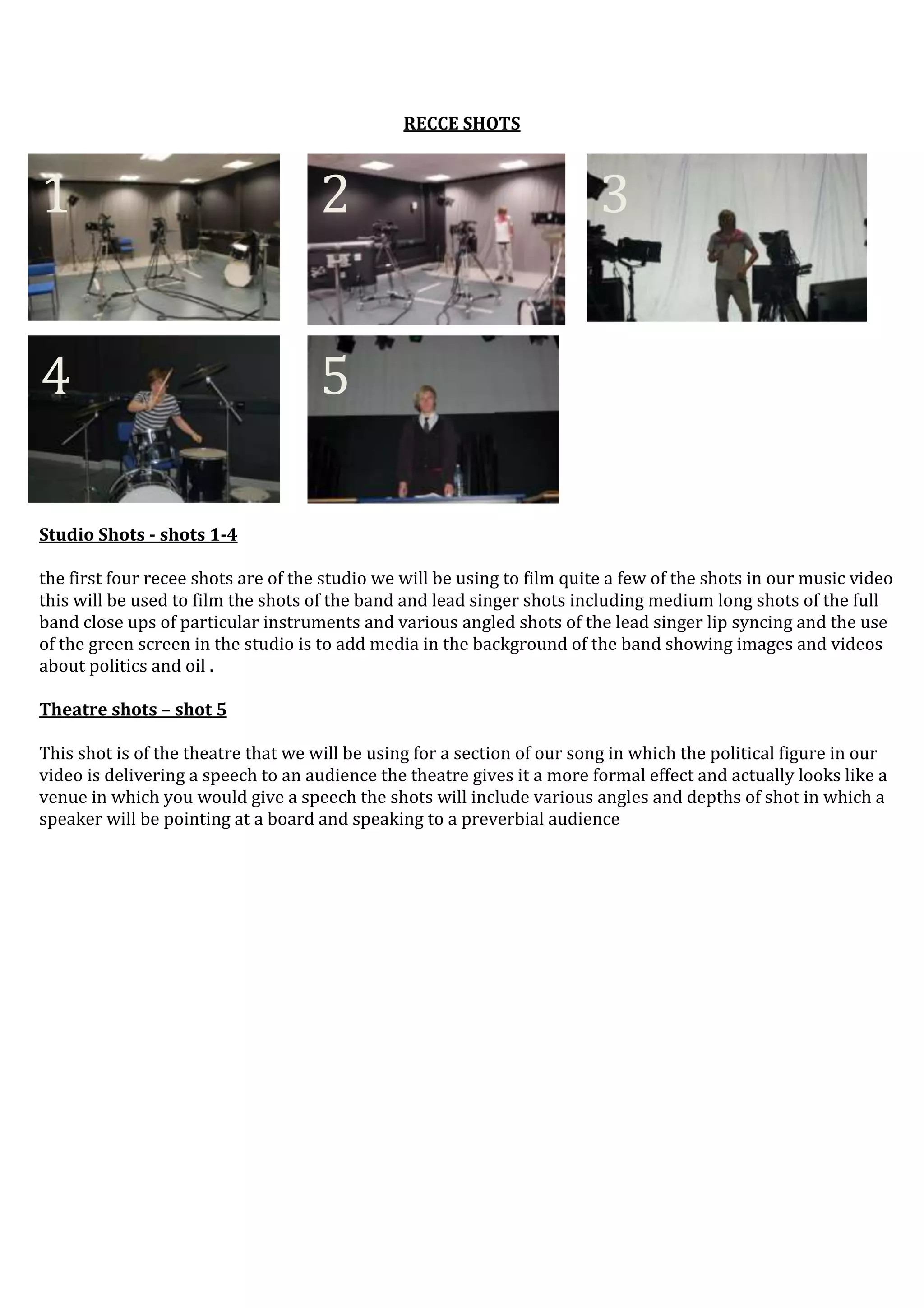 RECCE SHOTS

1

2

3

4

5

Studio Shots - shots 1-4

the first four recee shots are of the studio we will be using to film quite a few of the shots in our music video this will be used to film the shots of the band and lead singer shots including medium long shots of the full band close ups of particular instruments and various angled shots of the lead singer lip syncing and the use of the green screen in the studio is to add media in the background of the band showing images and videos about politics and oil .

Theatre shots – shot 5

This shot is of the theatre that we will be using for a section of our song in which the political figure in our video is delivering a speech to an audience the theatre gives it a more formal effect and actually looks like a venue in which you would give a speech the shots will include various angles and depths of shot in which a speaker will be pointing at a board and speaking to a preverbial audience