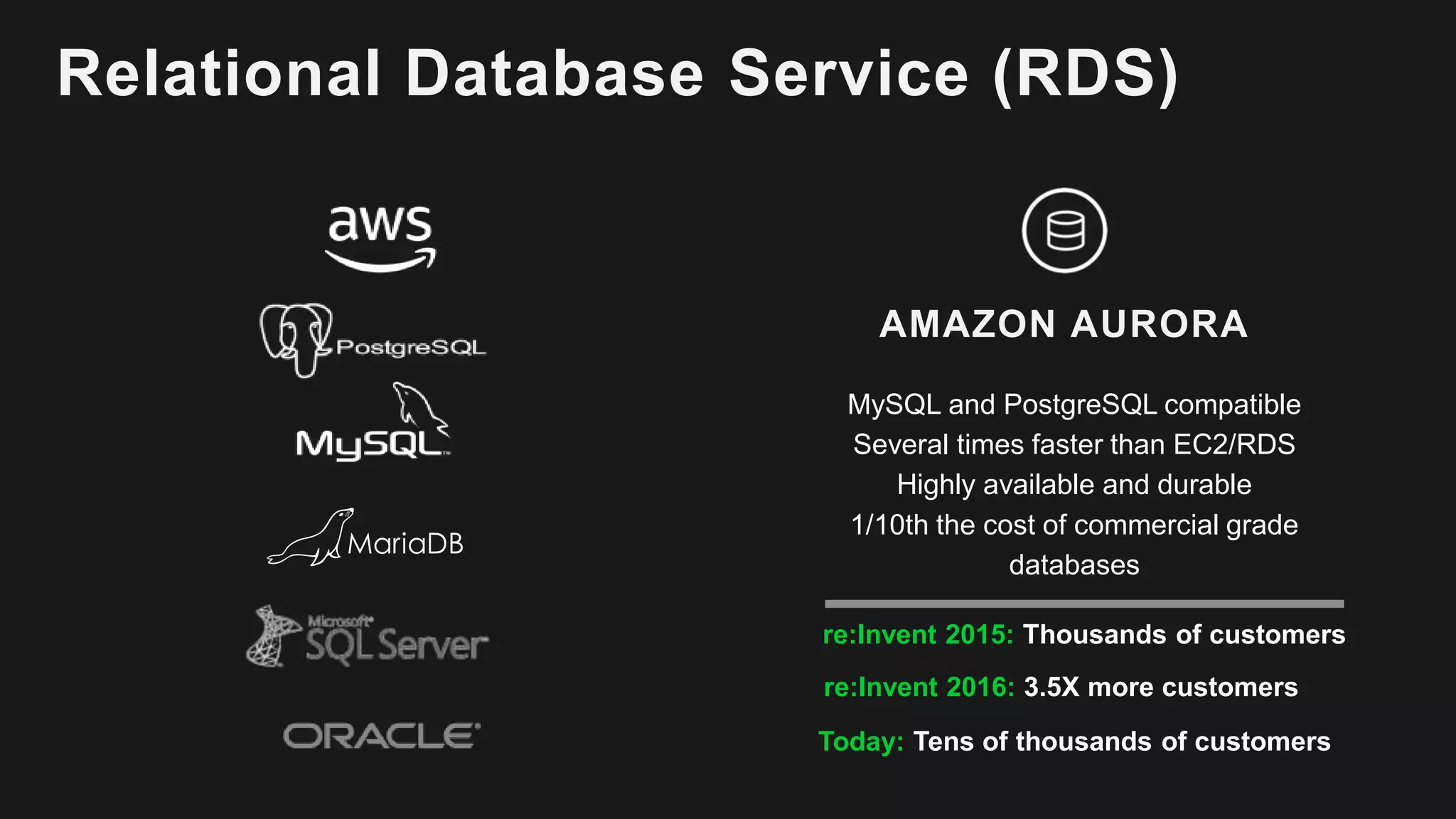 Relational Database Service (RDS)

aws

PostgreSQL

MySQL

MariaDB

Microsoft SQL Server

ORACLE

AMAZON AURORA

MySQL and PostgreSQL compatible
Several times faster than EC2/RDS
Highly available and durable
1/10th the cost of commercial grade databases

re:Invent 2015: Thousands of customers

re:Invent 2016: 3.5X more customers

Today: Tens of thousands of customers