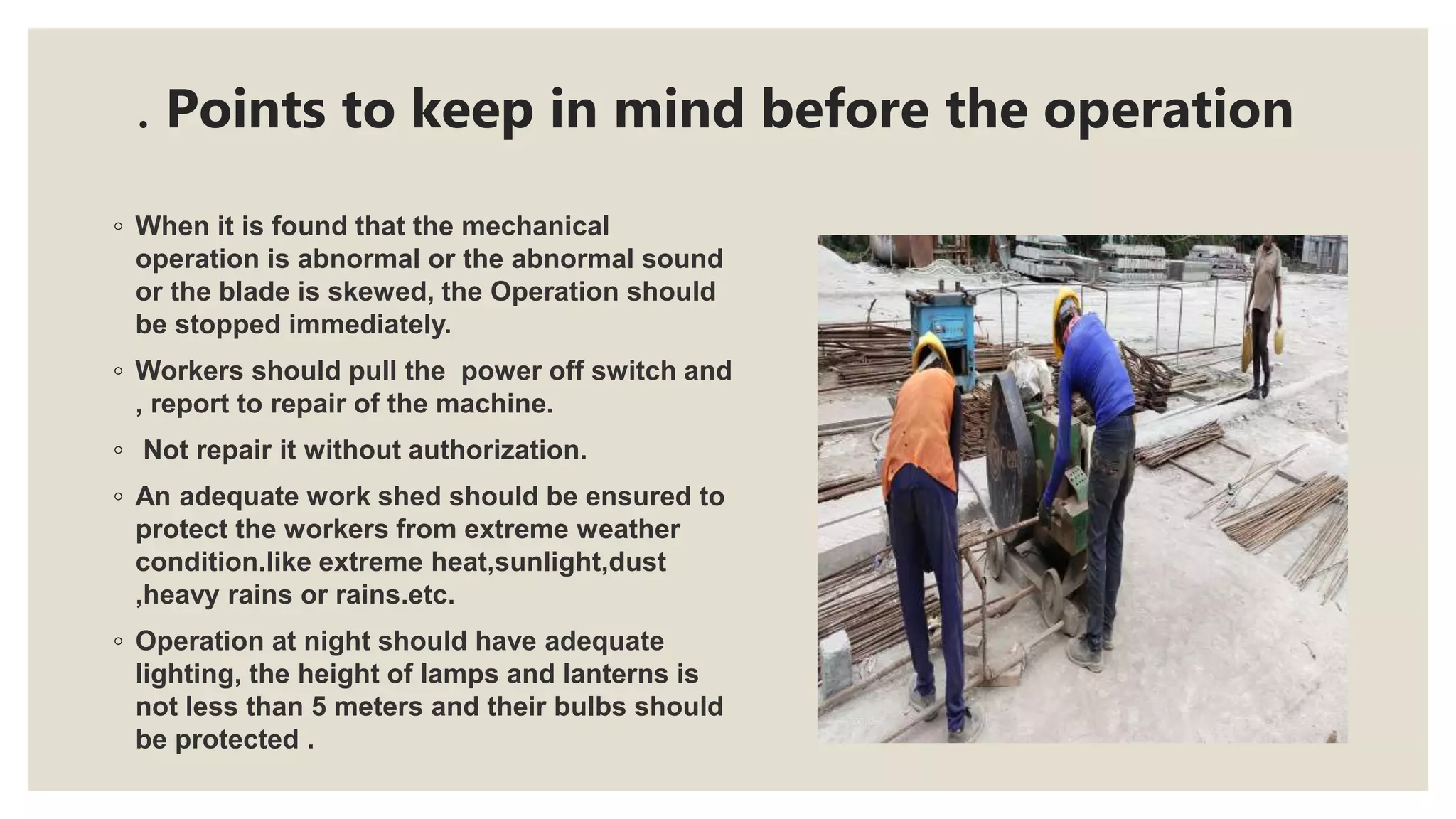 . Points to keep in mind before the operation

◦ When it is found that the mechanical operation is abnormal or the abnormal sound or the blade is skewed, the Operation should be stopped immediately.

◦ Workers should pull the power off switch and , report to repair of the machine.

◦ Not repair it without authorization.

◦ An adequate work shed should be ensured to protect the workers from extreme weather condition.like extreme heat,sunlight,dust ,heavy rains or rains.etc.

◦ Operation at night should have adequate lighting, the height of lamps and lanterns is not less than 5 meters and their bulbs should be protected .