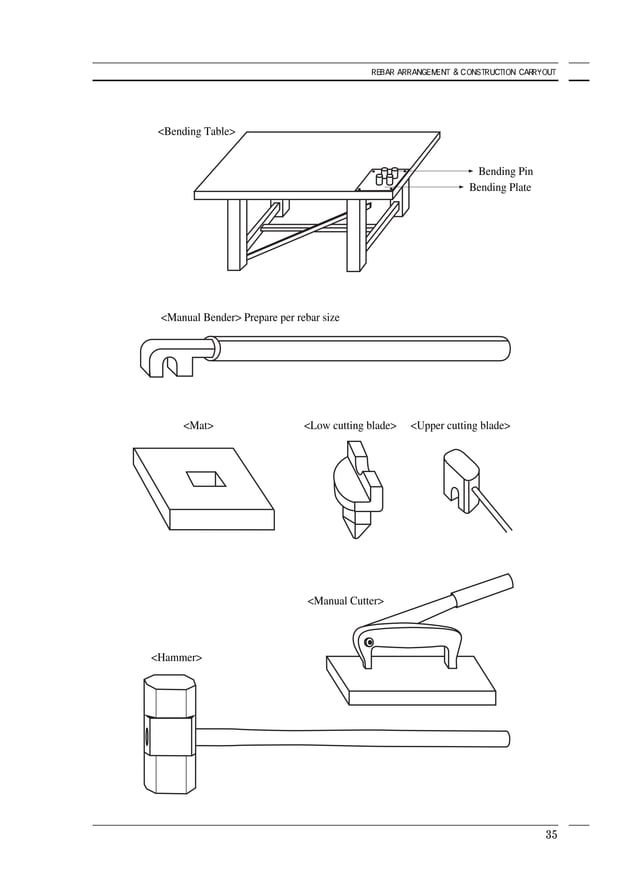 REBAR ARRANGEMENT & CONSTRUCTION CARRYOUT

<Bending Table>

Bending Pin
Bending Plate

<Manual Bender> Prepare per rebar size

<Mat>

<Low cutting blade>

<Upper cutting blade>

<Manual Cutter>

<Hammer>

35