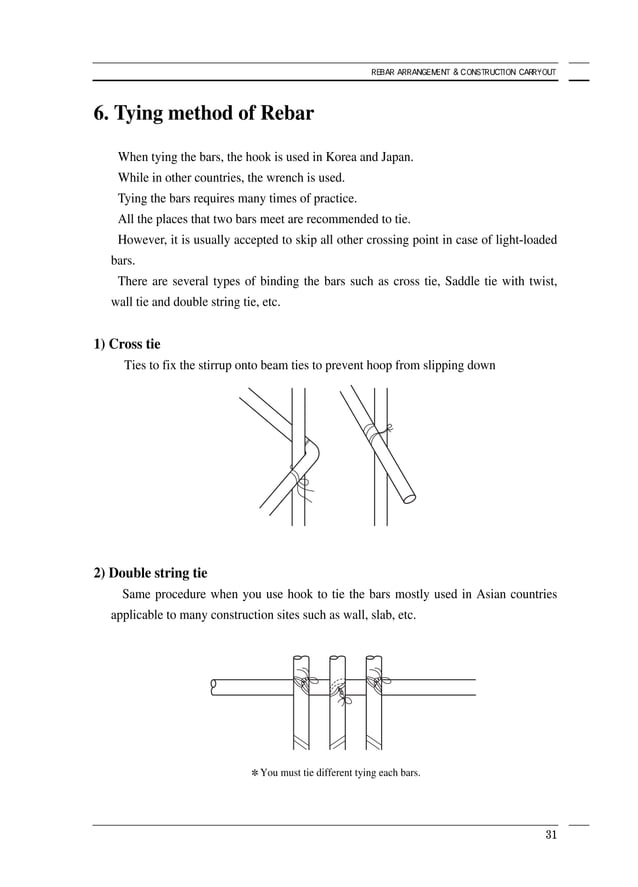 REBAR ARRANGEMENT & CONSTRUCTION CARRYOUT

6. Tying method of Rebar

When tying the bars, the hook is used in Korea and Japan.

While in other countries, the wrench is used.

Tying the bars requires many times of practice.

All the places that two bars meet are recommended to tie.

However, it is usually accepted to skip all other crossing point in case of light-loaded bars.

There are several types of binding the bars such as cross tie, Saddle tie with twist, wall tie and double string tie, etc.

1) Cross tie

Ties to fix the stirrup onto beam ties to prevent hoop from slipping down

2) Double string tie

Same procedure when you use hook to tie the bars mostly used in Asian countries applicable to many construction sites such as wall, slab, etc.

※ You must tie different tying each bars.

31